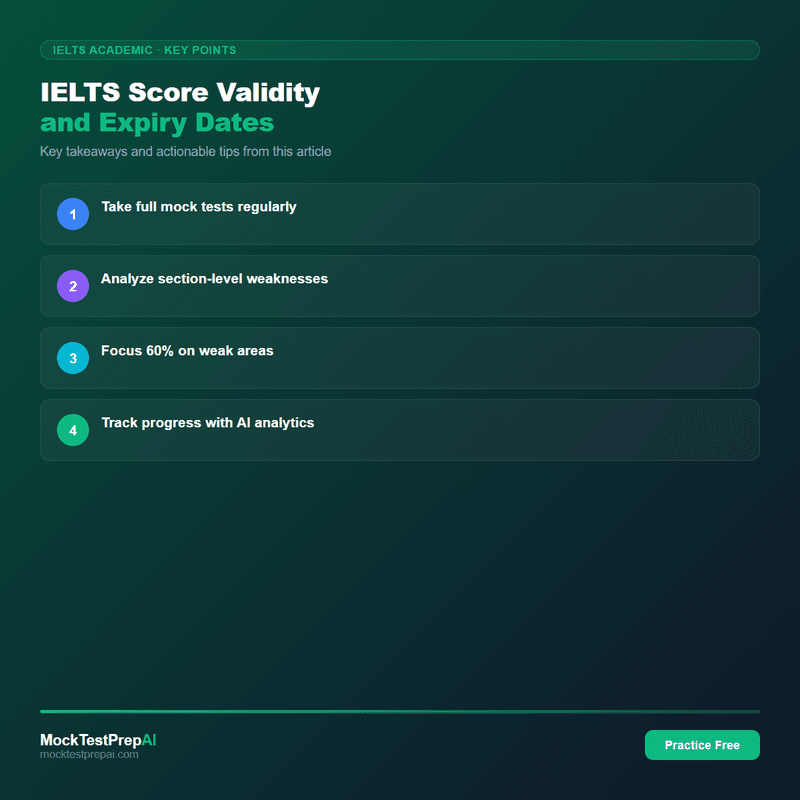 IELTS ACADEMIC · KEY POINTS

IELTS Score Validity
and Expiry Dates

Key takeaways and actionable tips from this article

1 Take full mock tests regularly

2 Analyze section-level weaknesses

3 Focus 60% on weak areas

4 Track progress with AI analytics

MockTestPrepAI
mocktestprepai.com

Practice Free