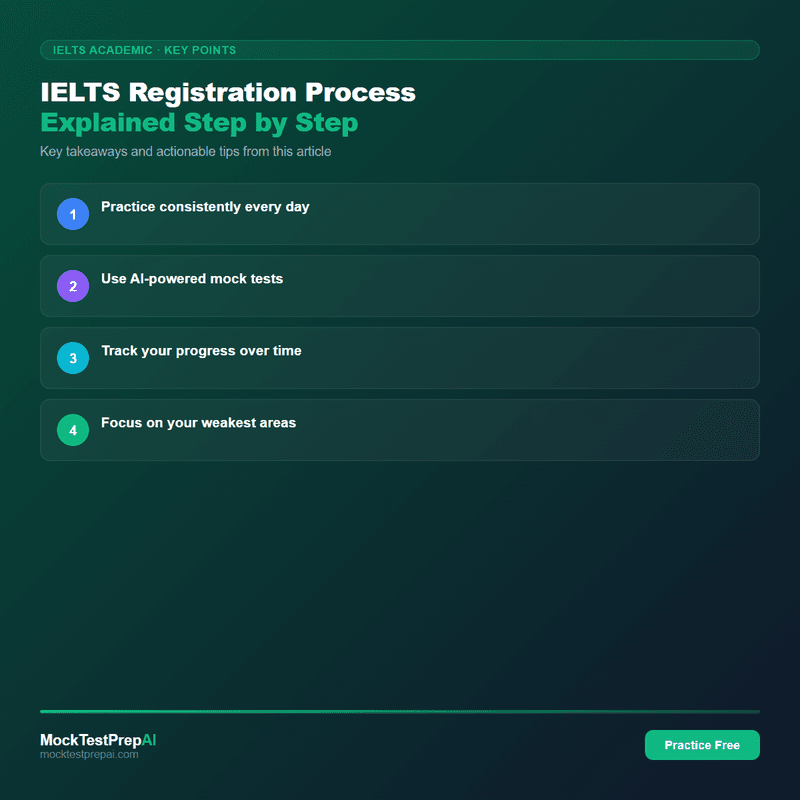 IELTS ACADEMIC · KEY POINTS

IELTS Registration Process
Explained Step by Step

Key takeaways and actionable tips from this article

1 Practice consistently every day

2 Use AI-powered mock tests

3 Track your progress over time

4 Focus on your weakest areas

MockTestPrepAI
mocktestprepai.com

Practice Free