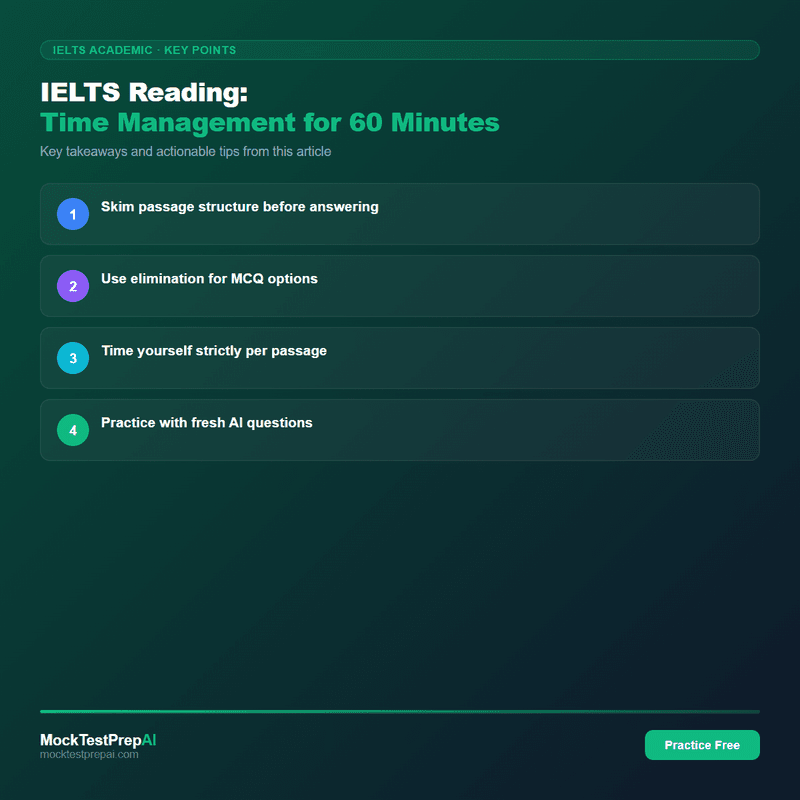 IELTS ACADEMIC · KEY POINTS

IELTS Reading:
Time Management for 60 Minutes

Key takeaways and actionable tips from this article

1 Skim passage structure before answering

2 Use elimination for MCQ options

3 Time yourself strictly per passage

4 Practice with fresh AI questions

MockTestPrepAI
mocktestprepai.com

Practice Free