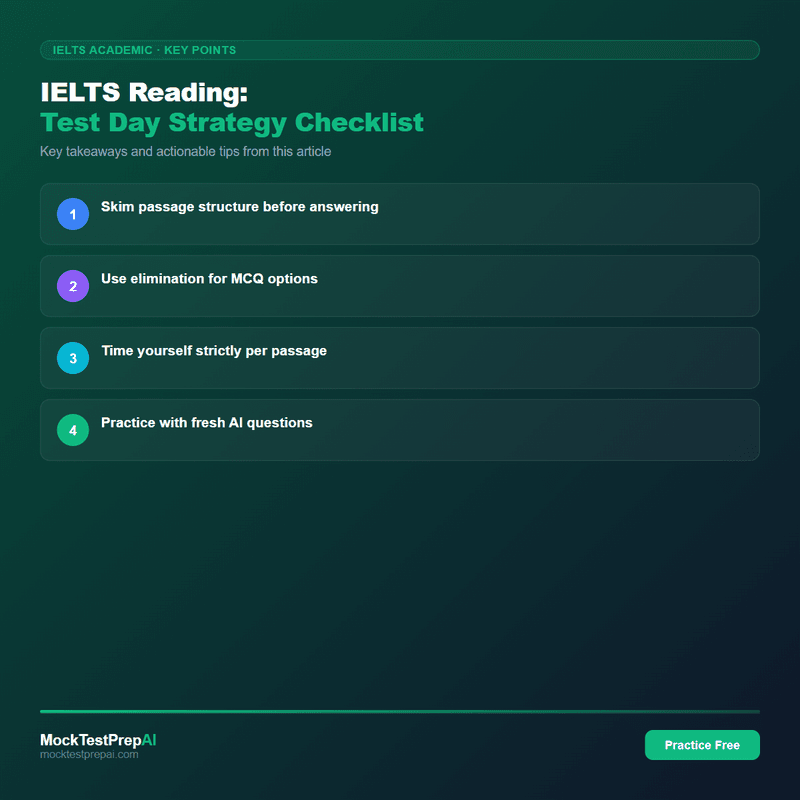 IELTS ACADEMIC · KEY POINTS

IELTS Reading:
Test Day Strategy Checklist

Key takeaways and actionable tips from this article

1 Skim passage structure before answering

2 Use elimination for MCQ options

3 Time yourself strictly per passage

4 Practice with fresh AI questions

MockTestPrepAI
mocktestprepai.com

Practice Free