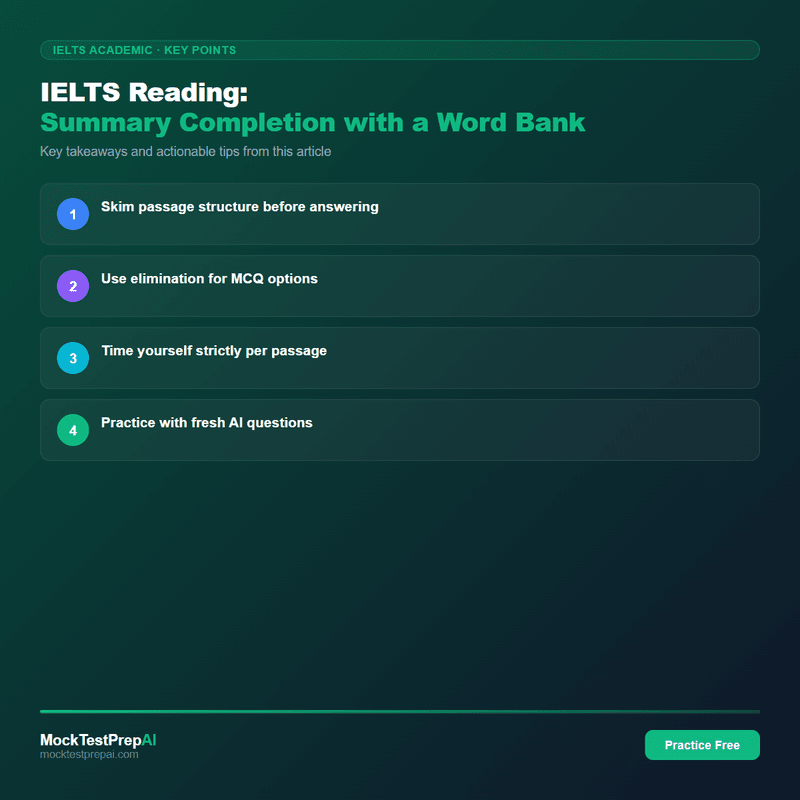 IELTS ACADEMIC · KEY POINTS

IELTS Reading:
Summary Completion with a Word Bank

Key takeaways and actionable tips from this article

1 Skim passage structure before answering

2 Use elimination for MCQ options

3 Time yourself strictly per passage

4 Practice with fresh AI questions

MockTestPrepAI
mocktestprepai.com

Practice Free