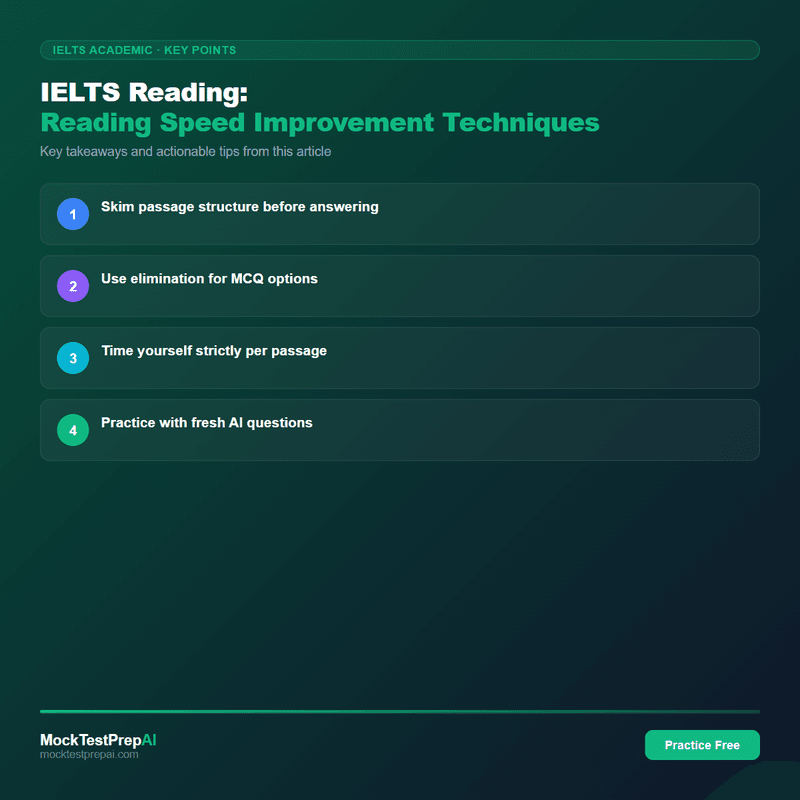 IELTS ACADEMIC · KEY POINTS

IELTS Reading:
Reading Speed Improvement Techniques

Key takeaways and actionable tips from this article

1 Skim passage structure before answering

2 Use elimination for MCQ options

3 Time yourself strictly per passage

4 Practice with fresh AI questions

MockTestPrepAI
mocktestprepai.com

Practice Free