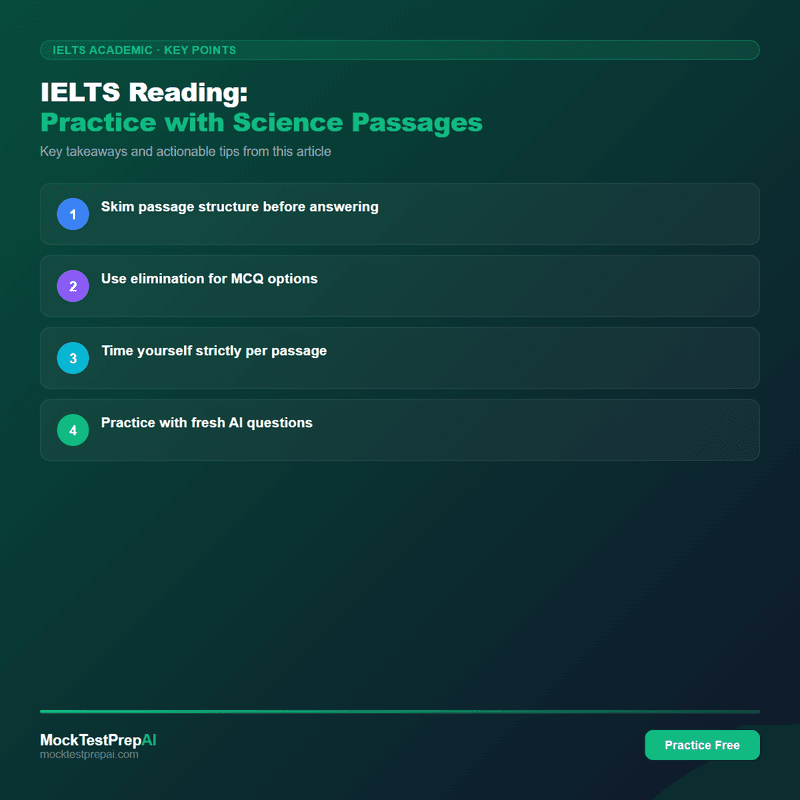 IELTS ACADEMIC · KEY POINTS

IELTS Reading:
Practice with Science Passages

Key takeaways and actionable tips from this article

1 Skim passage structure before answering

2 Use elimination for MCQ options

3 Time yourself strictly per passage

4 Practice with fresh AI questions

MockTestPrepAI
mocktestprepai.com

Practice Free