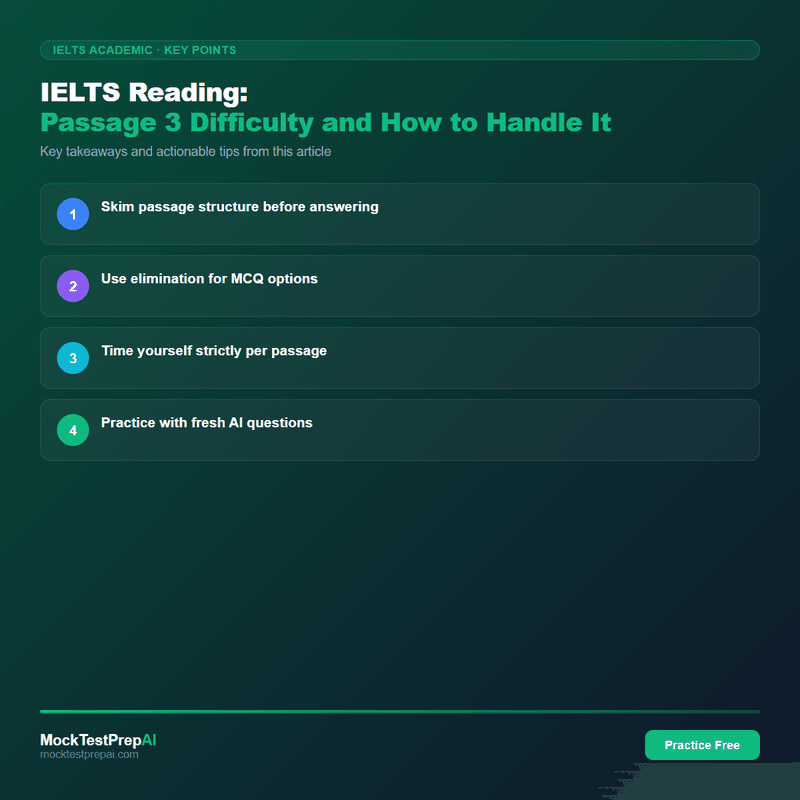 IELTS ACADEMIC · KEY POINTS

IELTS Reading:
Passage 3 Difficulty and How to Handle It

Key takeaways and actionable tips from this article

1 Skim passage structure before answering

2 Use elimination for MCQ options

3 Time yourself strictly per passage

4 Practice with fresh AI questions

MockTestPrepAI
mocktestprepai.com

Practice Free