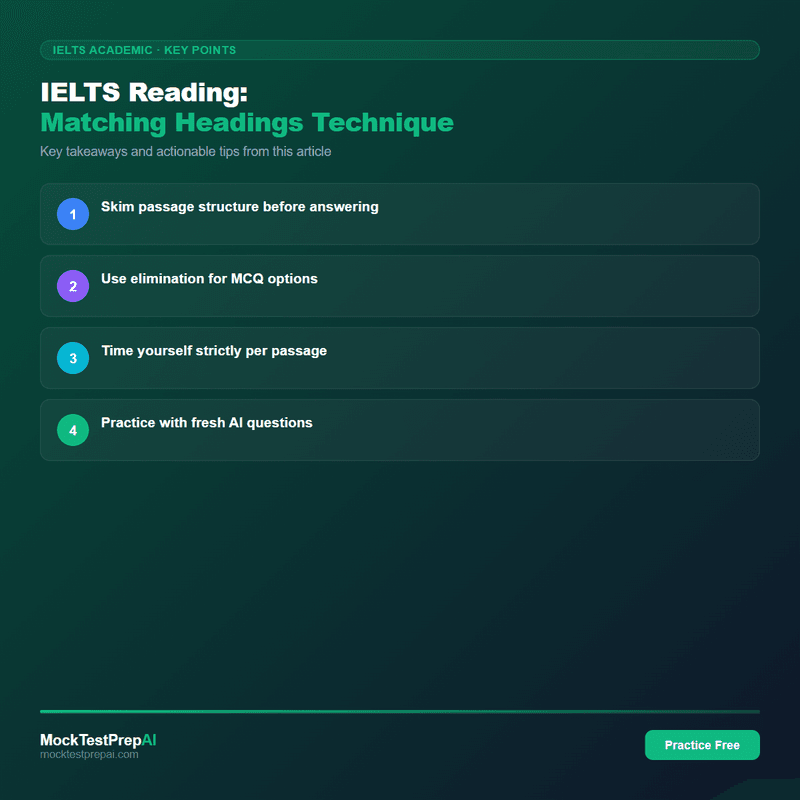 IELTS ACADEMIC · KEY POINTS

IELTS Reading:
Matching Headings Technique

Key takeaways and actionable tips from this article

1 Skim passage structure before answering

2 Use elimination for MCQ options

3 Time yourself strictly per passage

4 Practice with fresh AI questions

MockTestPrepAI
mocktestprepai.com

Practice Free