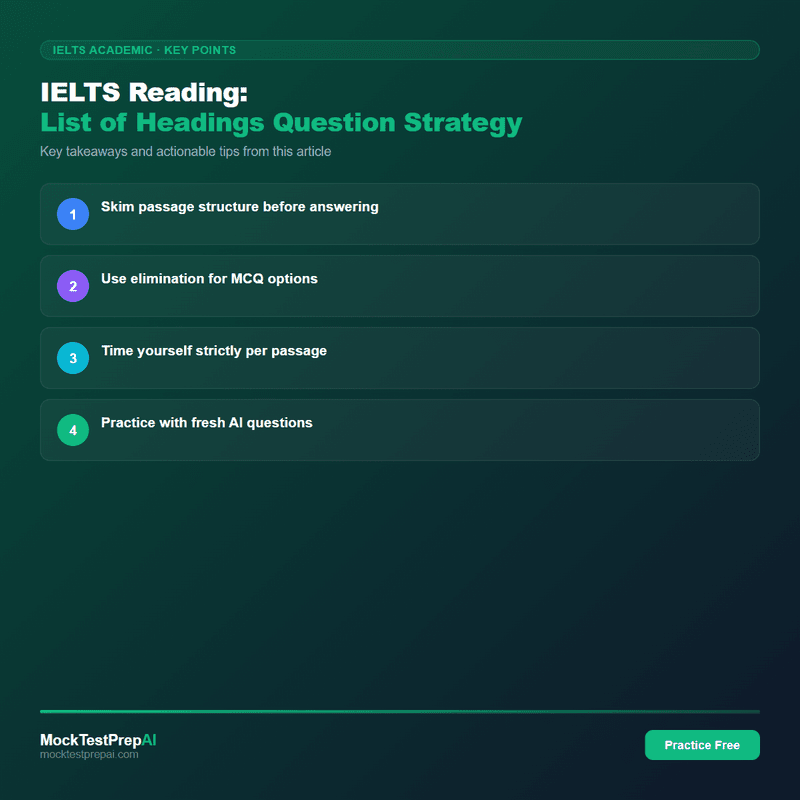 IELTS ACADEMIC · KEY POINTS

IELTS Reading:
List of Headings Question Strategy

Key takeaways and actionable tips from this article

1 Skim passage structure before answering

2 Use elimination for MCQ options

3 Time yourself strictly per passage

4 Practice with fresh AI questions

MockTestPrepAI
mocktestprepai.com

Practice Free