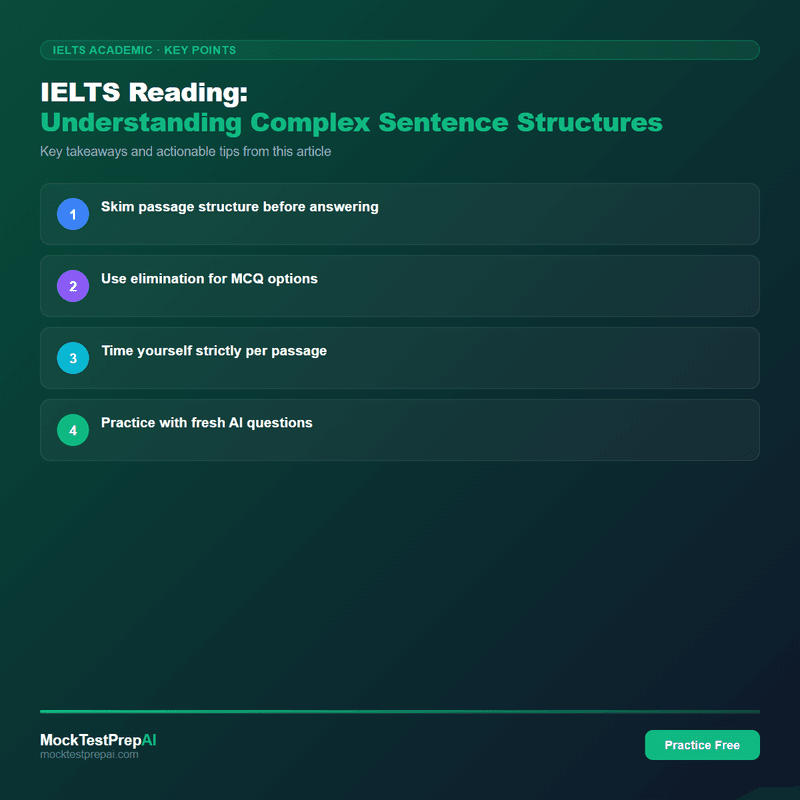 IELTS ACADEMIC · KEY POINTS

IELTS Reading:
Understanding Complex Sentence Structures

Key takeaways and actionable tips from this article

1 Skim passage structure before answering

2 Use elimination for MCQ options

3 Time yourself strictly per passage

4 Practice with fresh AI questions

MockTestPrepAI
mocktestprepai.com

Practice Free