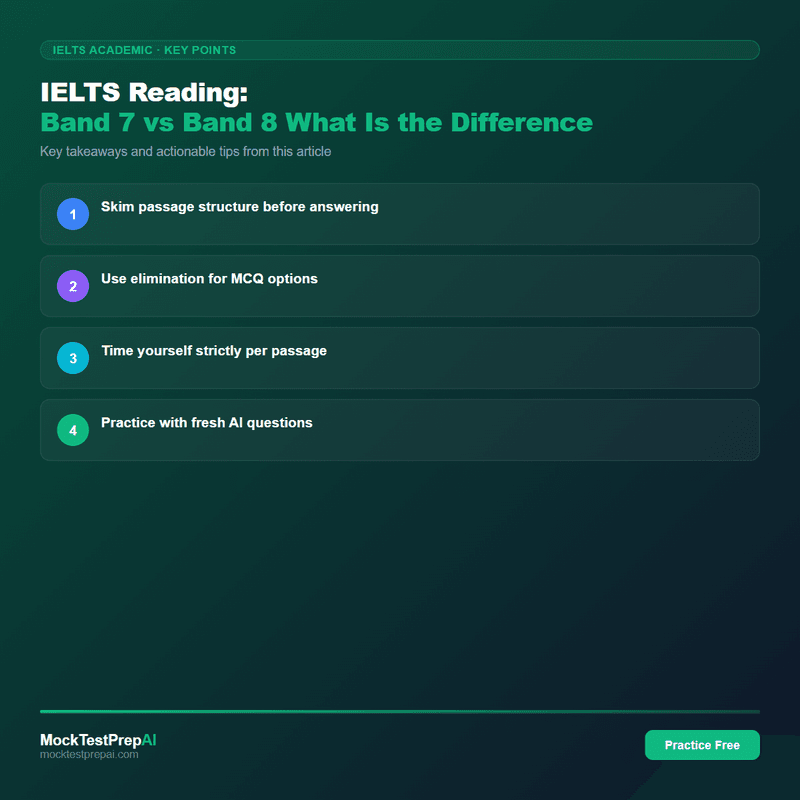 IELTS ACADEMIC · KEY POINTS

IELTS Reading:
Band 7 vs Band 8 What Is the Difference

Key takeaways and actionable tips from this article

1 Skim passage structure before answering

2 Use elimination for MCQ options

3 Time yourself strictly per passage

4 Practice with fresh AI questions

MockTestPrepAI
mocktestprepai.com

Practice Free