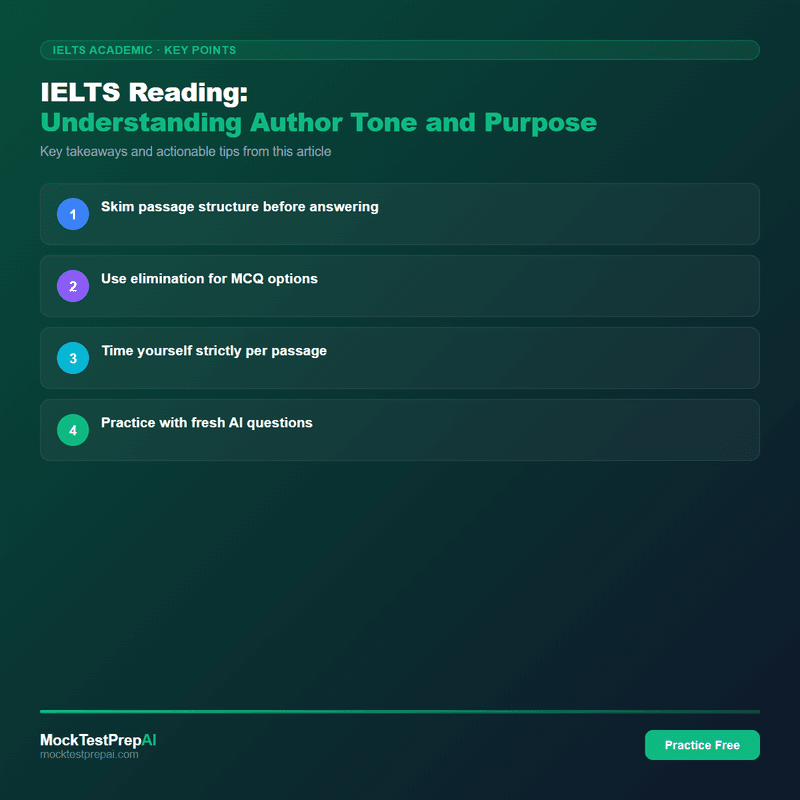 IELTS ACADEMIC · KEY POINTS

IELTS Reading:
Understanding Author Tone and Purpose

Key takeaways and actionable tips from this article

1 Skim passage structure before answering

2 Use elimination for MCQ options

3 Time yourself strictly per passage

4 Practice with fresh AI questions

MockTestPrepAI
mocktestprepai.com

Practice Free