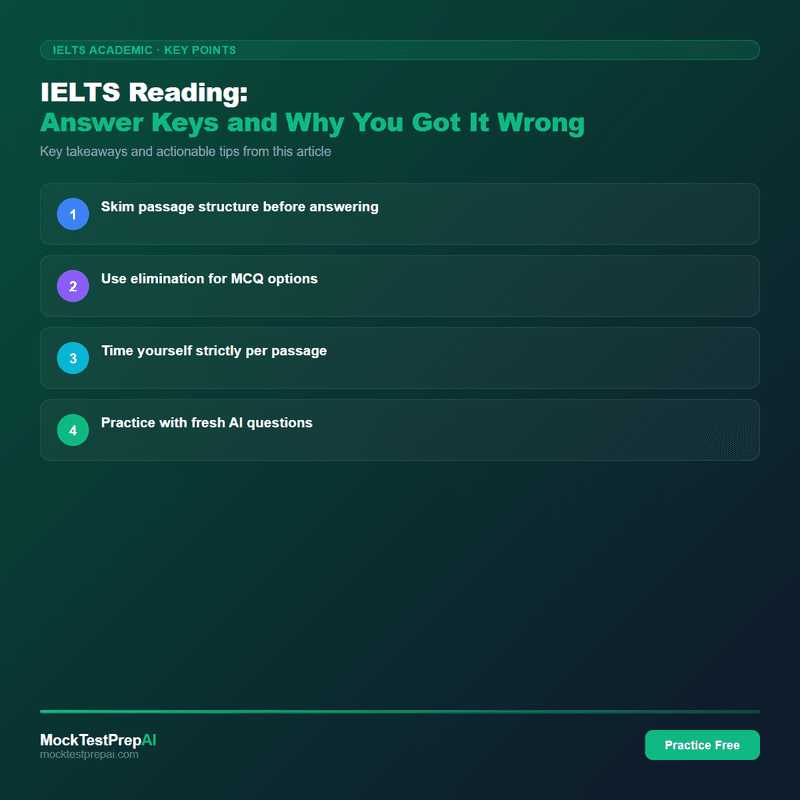 IELTS ACADEMIC · KEY POINTS

IELTS Reading:
Answer Keys and Why You Got It Wrong

Key takeaways and actionable tips from this article

1 Skim passage structure before answering

2 Use elimination for MCQ options

3 Time yourself strictly per passage

4 Practice with fresh AI questions

MockTestPrepAI
mocktestprepai.com

Practice Free