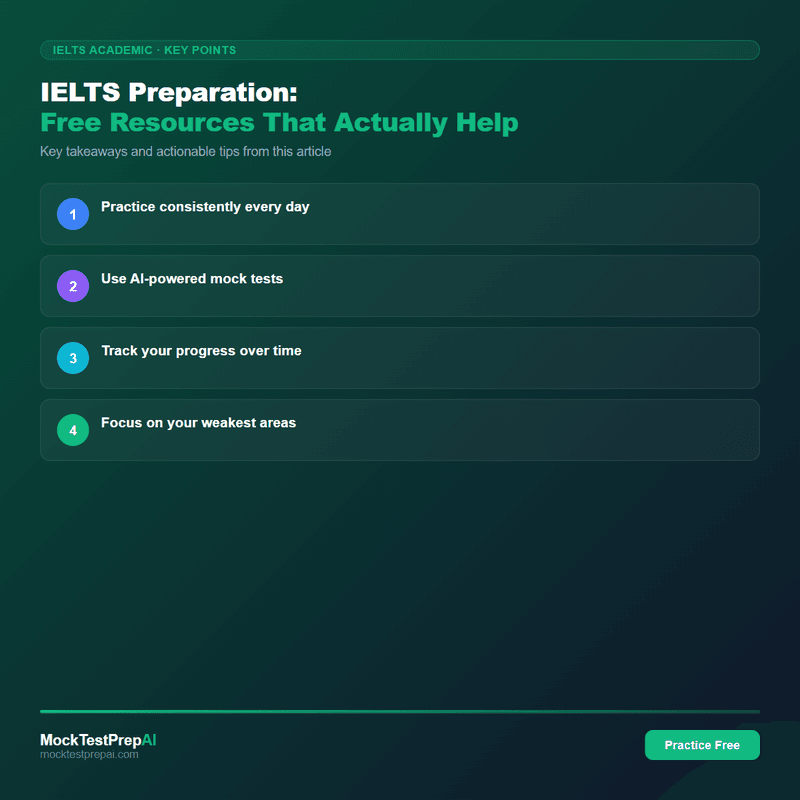 IELTS ACADEMIC · KEY POINTS

IELTS Preparation:
Free Resources That Actually Help

Key takeaways and actionable tips from this article

1 Practice consistently every day

2 Use AI-powered mock tests

3 Track your progress over time

4 Focus on your weakest areas

MockTestPrepAI
mocktestprepai.com

Practice Free