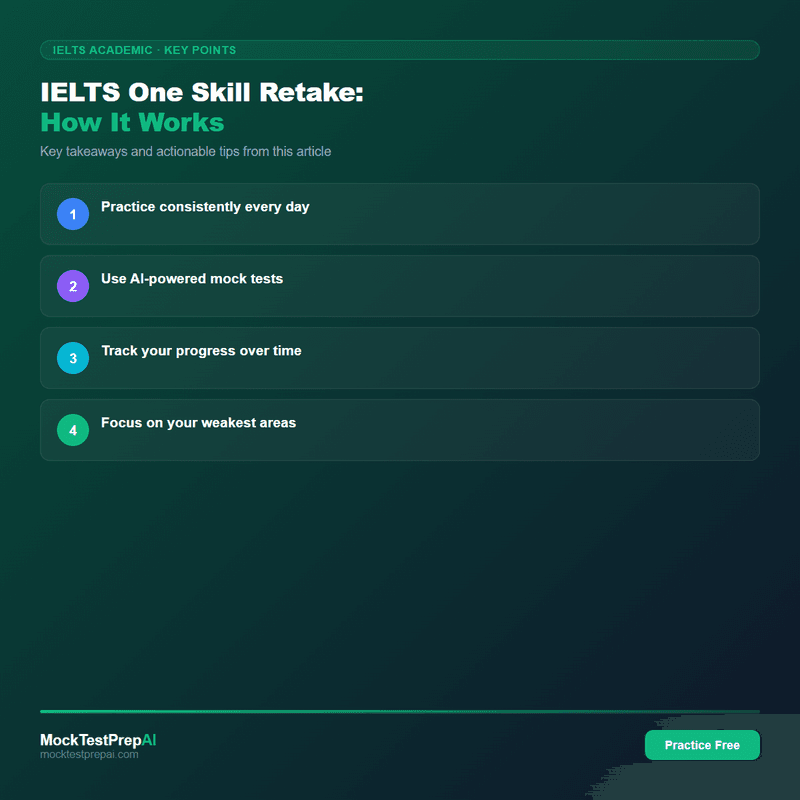 IELTS ACADEMIC · KEY POINTS

IELTS One Skill Retake:
How It Works

Key takeaways and actionable tips from this article

1 Practice consistently every day

2 Use AI-powered mock tests

3 Track your progress over time

4 Focus on your weakest areas

MockTestPrepAI
mocktestprepai.com

Practice Free