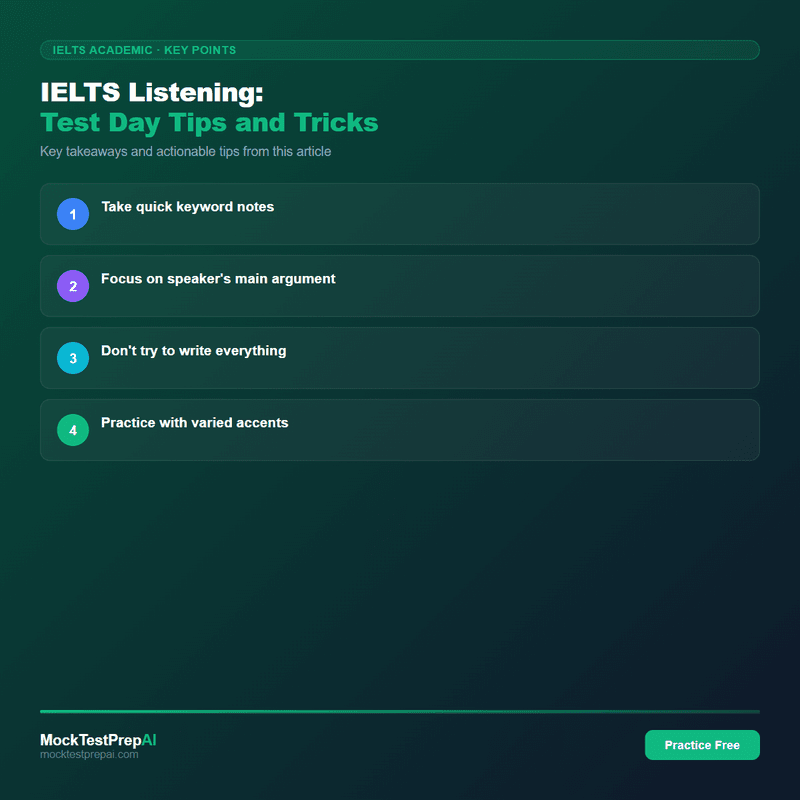 IELTS ACADEMIC · KEY POINTS

IELTS Listening:
Test Day Tips and Tricks

Key takeaways and actionable tips from this article

1 Take quick keyword notes

2 Focus on speaker's main argument

3 Don't try to write everything

4 Practice with varied accents

MockTestPrepAI
mocktestprepai.com

Practice Free