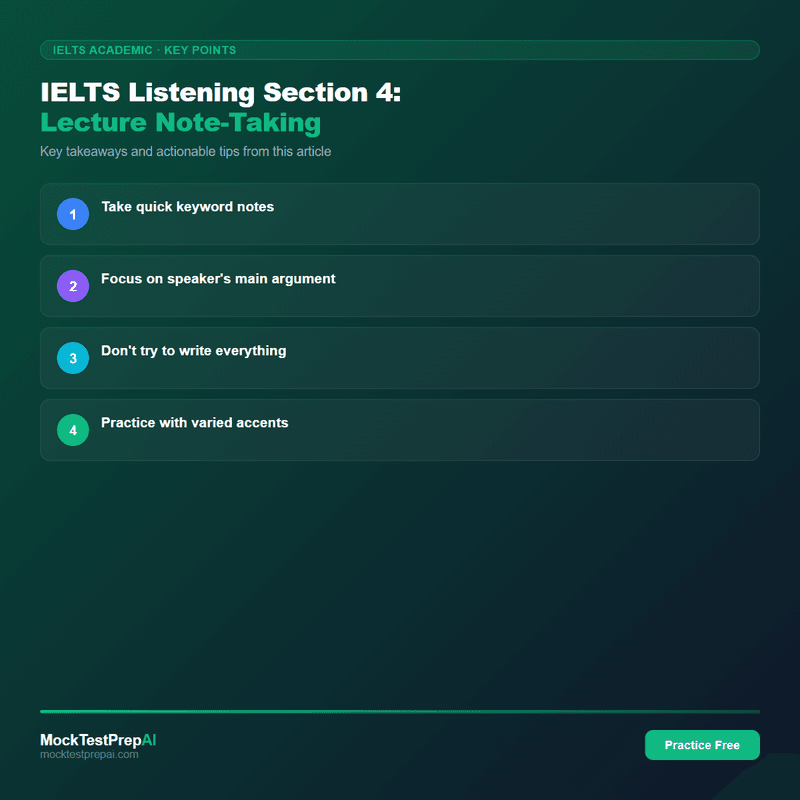 IELTS ACADEMIC · KEY POINTS

IELTS Listening Section 4:
Lecture Note-Taking

Key takeaways and actionable tips from this article

1 Take quick keyword notes

2 Focus on speaker's main argument

3 Don't try to write everything

4 Practice with varied accents

MockTestPrepAI
mocktestprepai.com

Practice Free