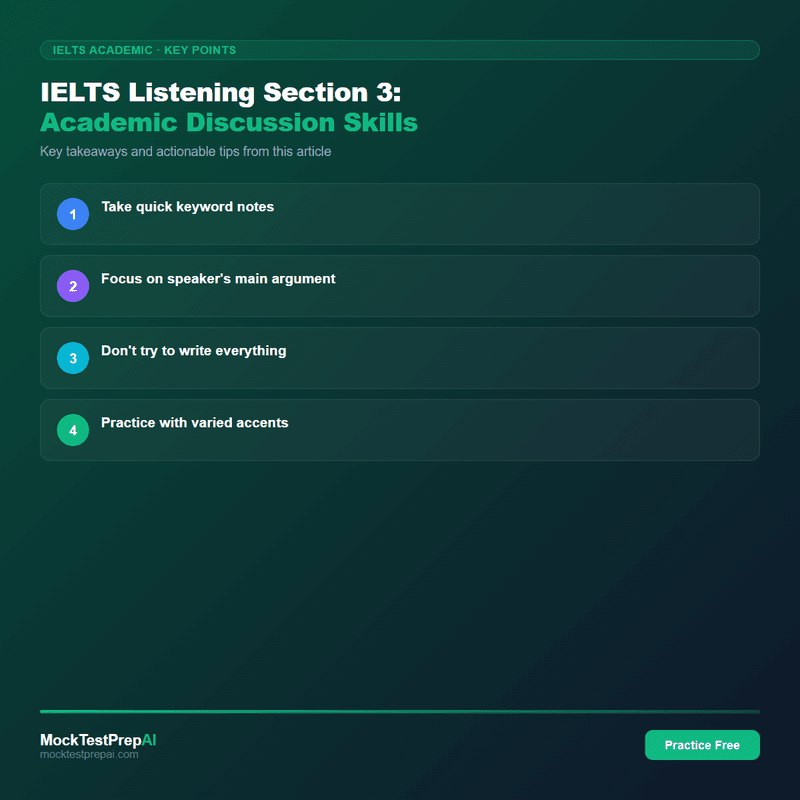 IELTS ACADEMIC · KEY POINTS

IELTS Listening Section 3:
Academic Discussion Skills

Key takeaways and actionable tips from this article

1 Take quick keyword notes

2 Focus on speaker's main argument

3 Don't try to write everything

4 Practice with varied accents

MockTestPrepAI
mocktestprepai.com

Practice Free