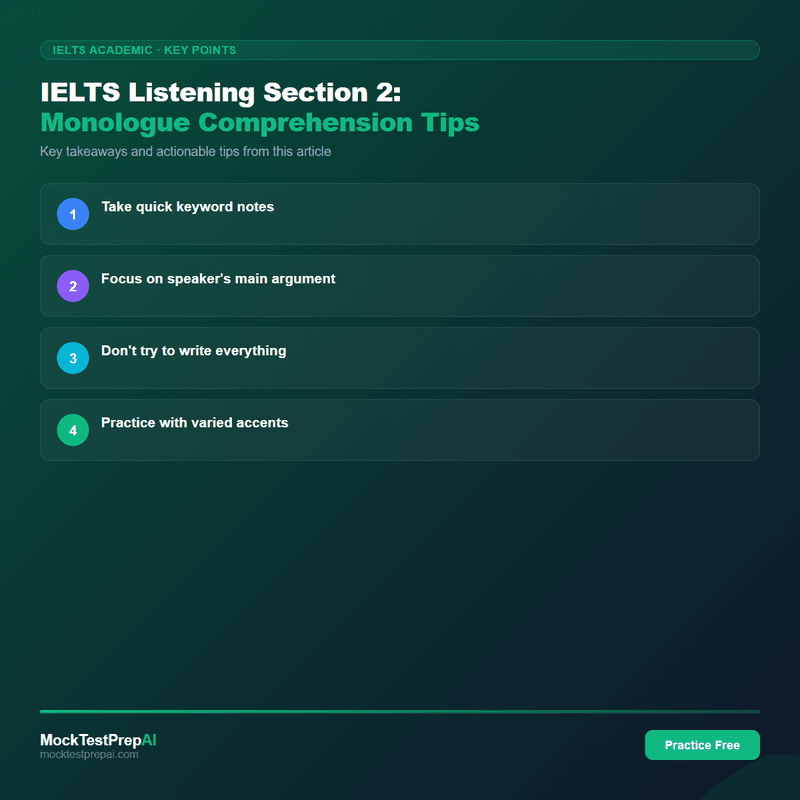 IELTS ACADEMIC · KEY POINTS

IELTS Listening Section 2:
Monologue Comprehension Tips

Key takeaways and actionable tips from this article

1 Take quick keyword notes

2 Focus on speaker's main argument

3 Don't try to write everything

4 Practice with varied accents

MockTestPrepAI
mocktestprepai.com

Practice Free