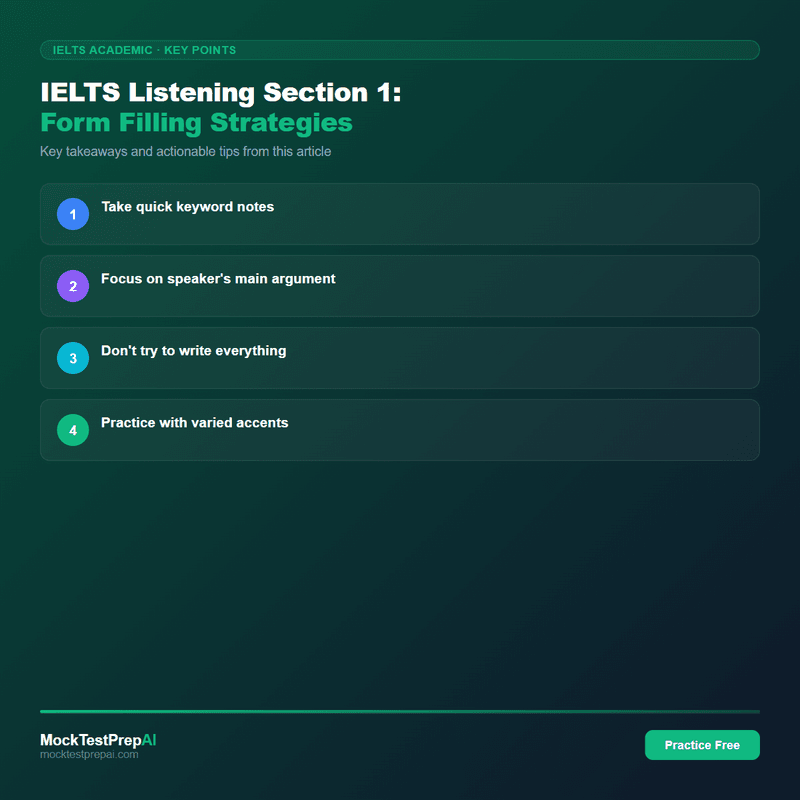 IELTS ACADEMIC · KEY POINTS

IELTS Listening Section 1:
Form Filling Strategies

Key takeaways and actionable tips from this article

1 Take quick keyword notes

2 Focus on speaker's main argument

3 Don't try to write everything

4 Practice with varied accents

MockTestPrepAI
mocktestprepai.com

Practice Free