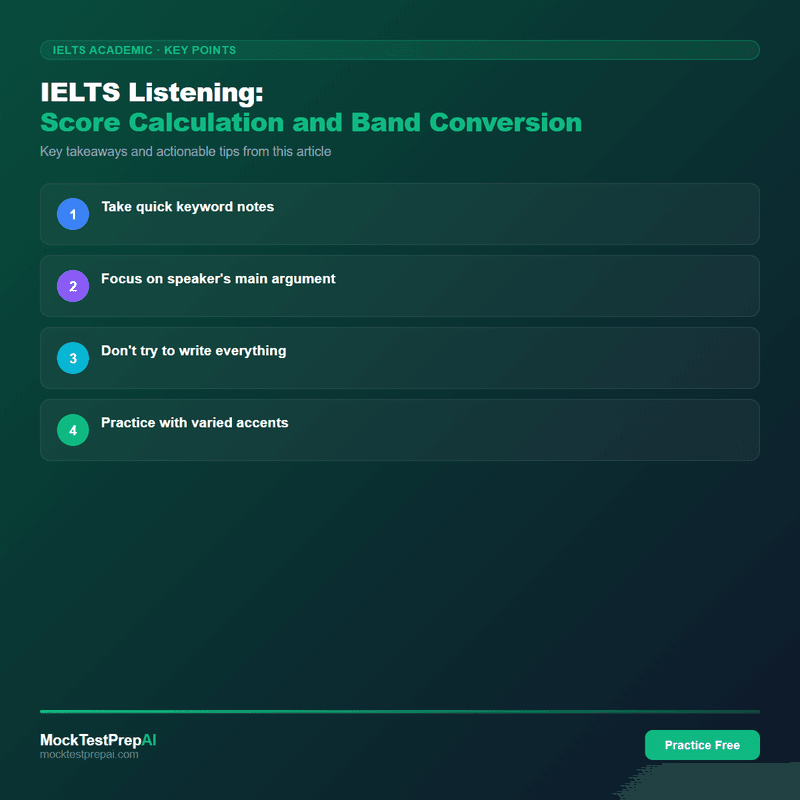 IELTS ACADEMIC · KEY POINTS

IELTS Listening:
Score Calculation and Band Conversion

Key takeaways and actionable tips from this article

1 Take quick keyword notes

2 Focus on speaker's main argument

3 Don't try to write everything

4 Practice with varied accents

MockTestPrepAI
mocktestprepai.com

Practice Free