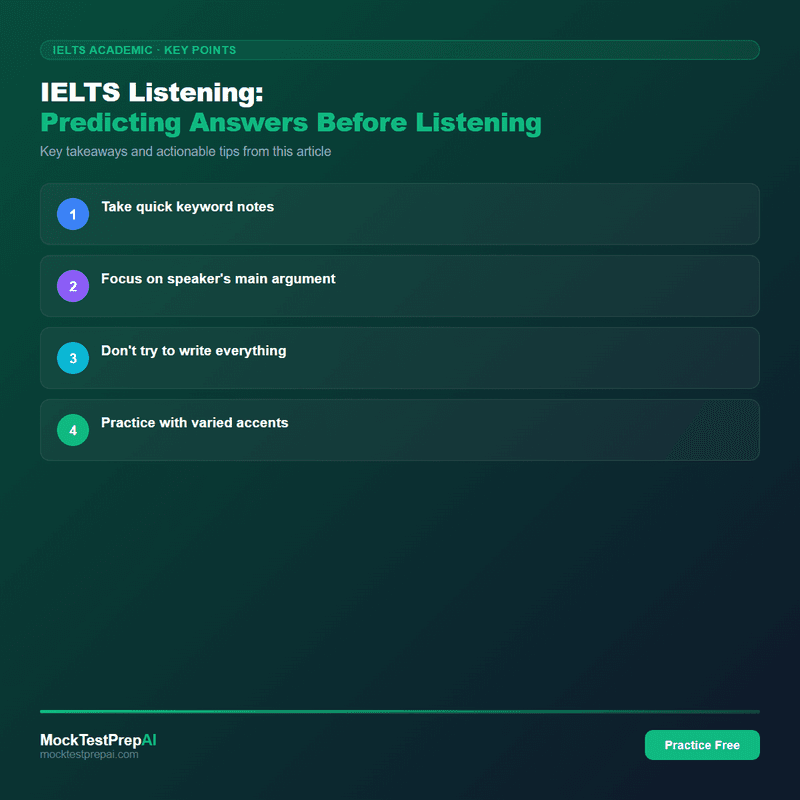 IELTS ACADEMIC · KEY POINTS

IELTS Listening:
Predicting Answers Before Listening

Key takeaways and actionable tips from this article

1 Take quick keyword notes

2 Focus on speaker's main argument

3 Don't try to write everything

4 Practice with varied accents

MockTestPrepAI
mocktestprepai.com

Practice Free