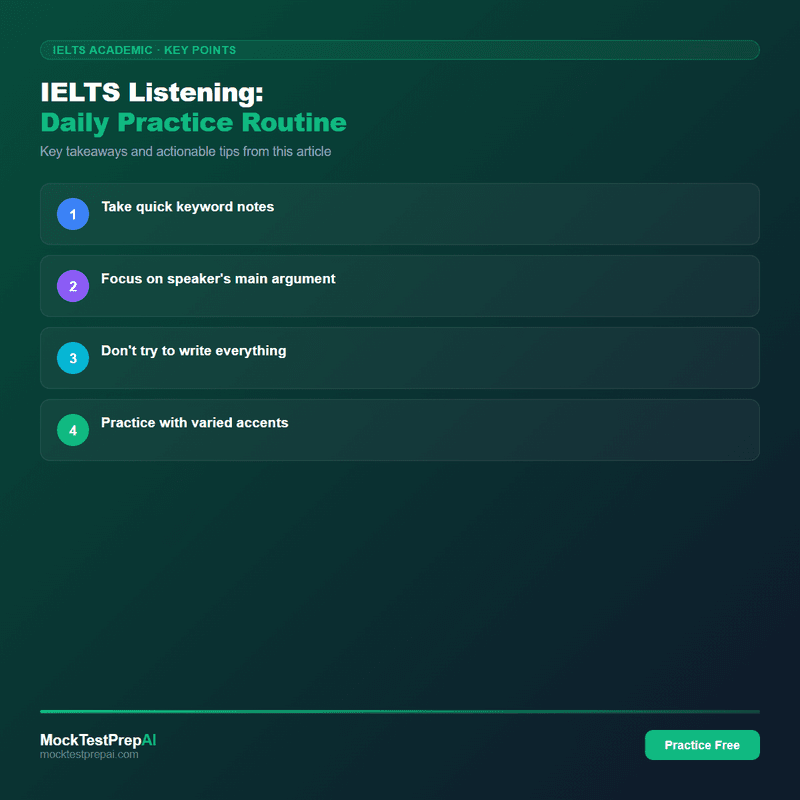 IELTS ACADEMIC · KEY POINTS

IELTS Listening:
Daily Practice Routine

Key takeaways and actionable tips from this article

1 Take quick keyword notes

2 Focus on speaker's main argument

3 Don't try to write everything

4 Practice with varied accents

MockTestPrepAI
mocktestprepai.com

Practice Free