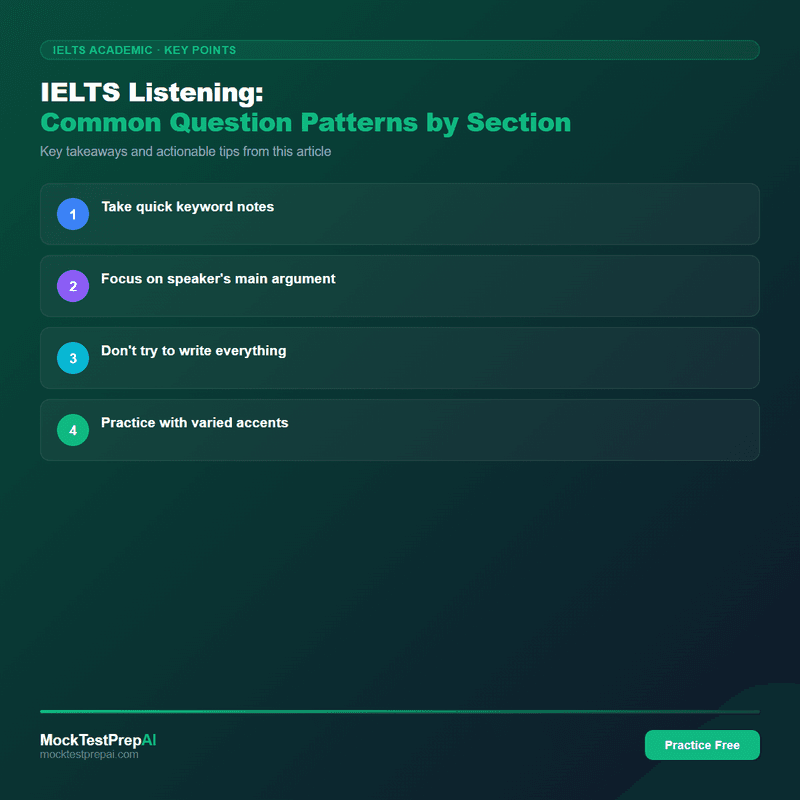 IELTS ACADEMIC · KEY POINTS

IELTS Listening:
Common Question Patterns by Section

Key takeaways and actionable tips from this article

1 Take quick keyword notes

2 Focus on speaker's main argument

3 Don't try to write everything

4 Practice with varied accents

MockTestPrepAI
mocktestprepai.com

Practice Free