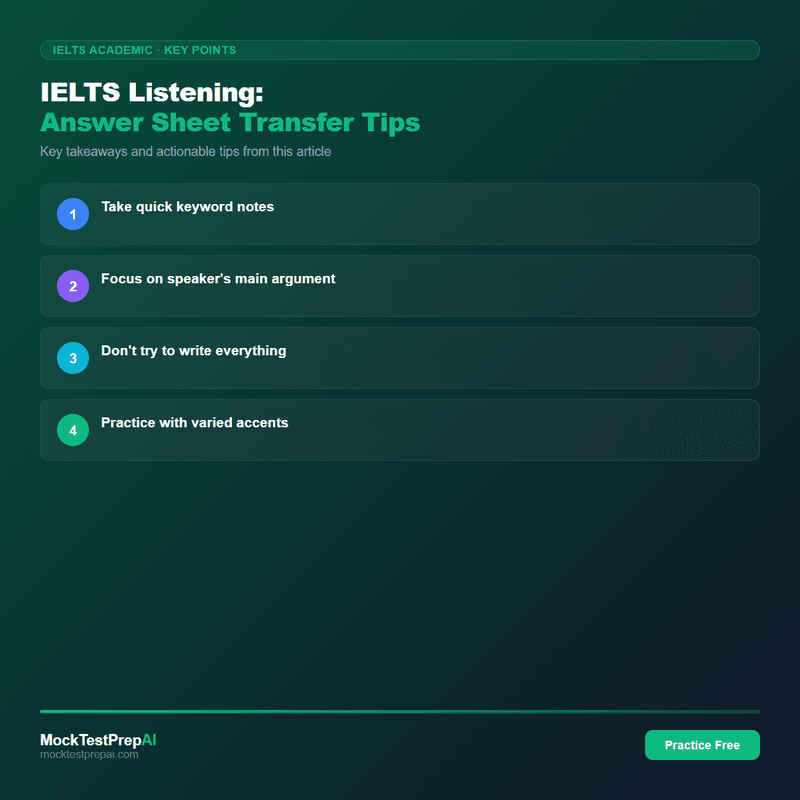 IELTS ACADEMIC · KEY POINTS

IELTS Listening:
Answer Sheet Transfer Tips

Key takeaways and actionable tips from this article

1 Take quick keyword notes

2 Focus on speaker's main argument

3 Don't try to write everything

4 Practice with varied accents

MockTestPrepAI
mocktestprepai.com

Practice Free