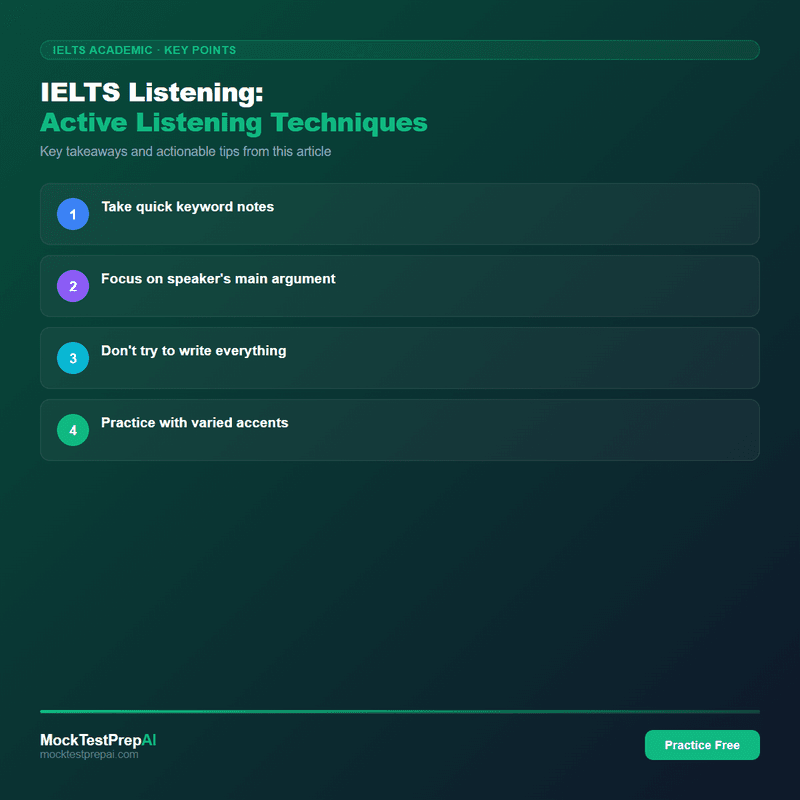 IELTS ACADEMIC · KEY POINTS

IELTS Listening:
Active Listening Techniques

Key takeaways and actionable tips from this article

1 Take quick keyword notes

2 Focus on speaker's main argument

3 Don't try to write everything

4 Practice with varied accents

MockTestPrepAI
mocktestprepai.com

Practice Free