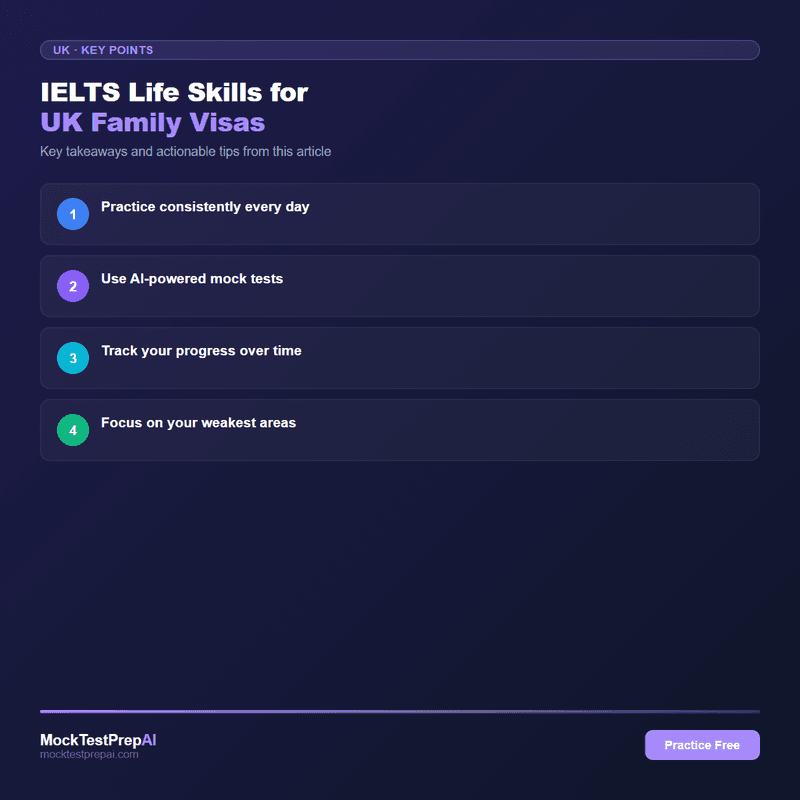 UK · KEY POINTS

IELTS Life Skills for
UK Family Visas

Key takeaways and actionable tips from this article

1 Practice consistently every day

2 Use AI-powered mock tests

3 Track your progress over time

4 Focus on your weakest areas

MockTestPrepAI
mocktestprepai.com

Practice Free