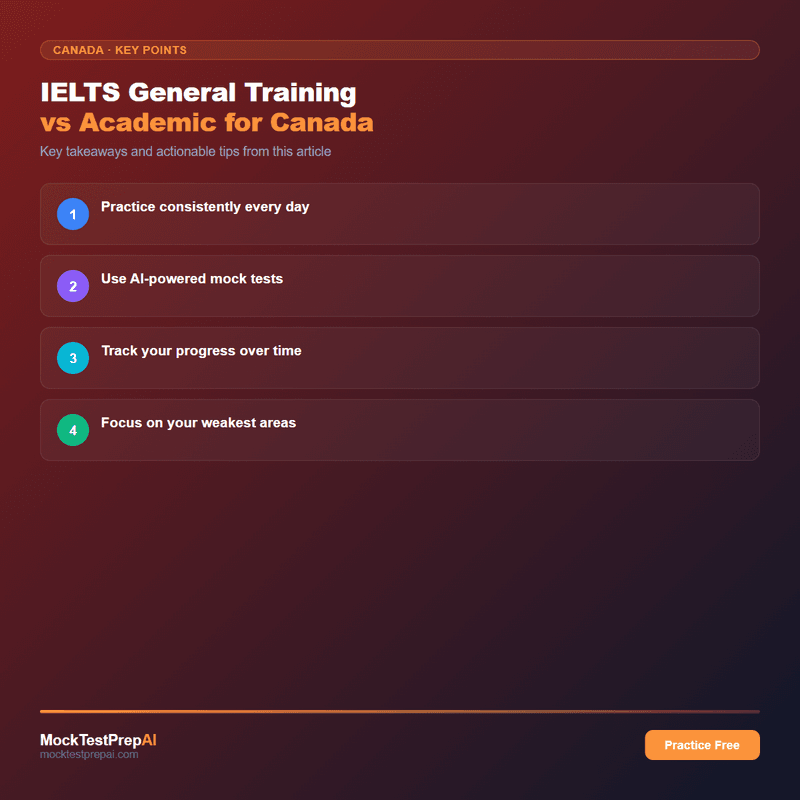 CANADA · KEY POINTS

IELTS General Training
vs Academic for Canada

Key takeaways and actionable tips from this article

1 Practice consistently every day

2 Use AI-powered mock tests

3 Track your progress over time

4 Focus on your weakest areas

MockTestPrepAI
mocktestprepai.com

Practice Free