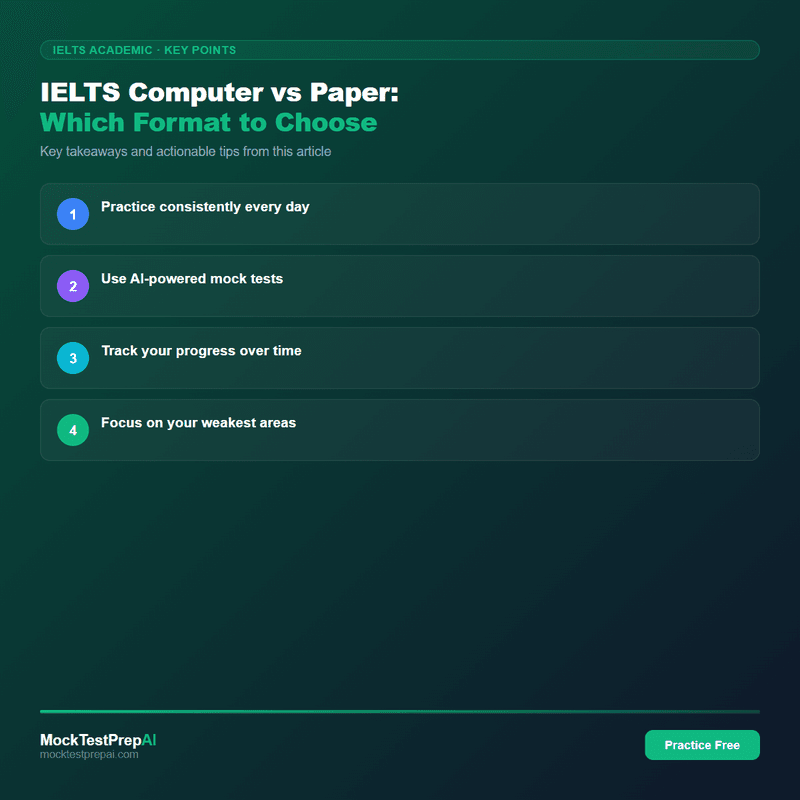 IELTS ACADEMIC · KEY POINTS

IELTS Computer vs Paper:
Which Format to Choose

Key takeaways and actionable tips from this article

1 Practice consistently every day

2 Use AI-powered mock tests

3 Track your progress over time

4 Focus on your weakest areas

MockTestPrepAI
mocktestprepai.com

Practice Free