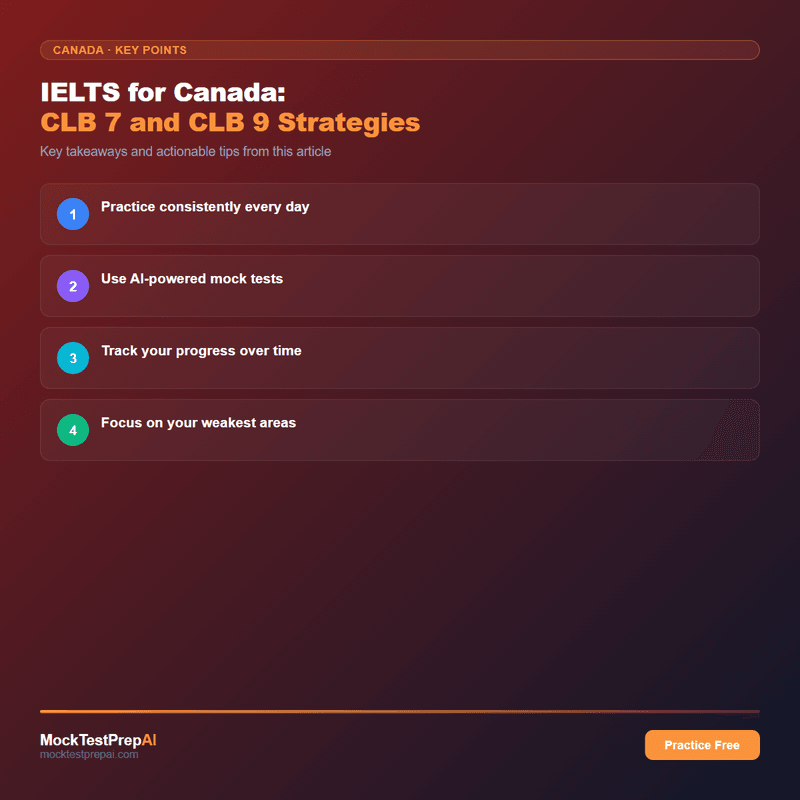 CANADA · KEY POINTS

IELTS for Canada:
CLB 7 and CLB 9 Strategies

Key takeaways and actionable tips from this article

1 Practice consistently every day

2 Use AI-powered mock tests

3 Track your progress over time

4 Focus on your weakest areas

MockTestPrepAI
mocktestprepai.com

Practice Free