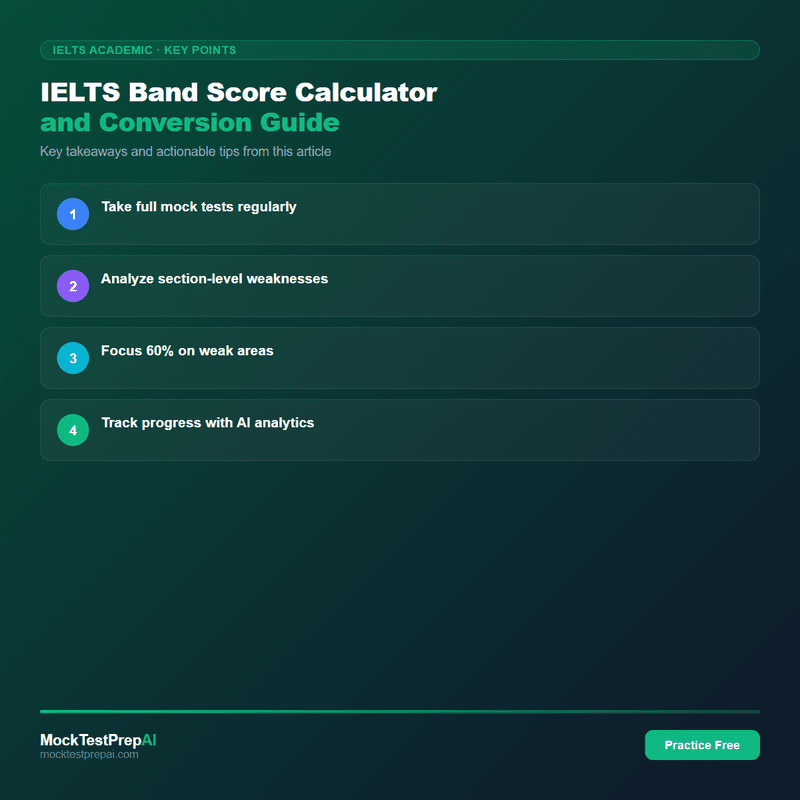 IELTS ACADEMIC · KEY POINTS

IELTS Band Score Calculator
and Conversion Guide

Key takeaways and actionable tips from this article

1 Take full mock tests regularly

2 Analyze section-level weaknesses

3 Focus 60% on weak areas

4 Track progress with AI analytics

MockTestPrepAI
mocktestprepai.com

Practice Free