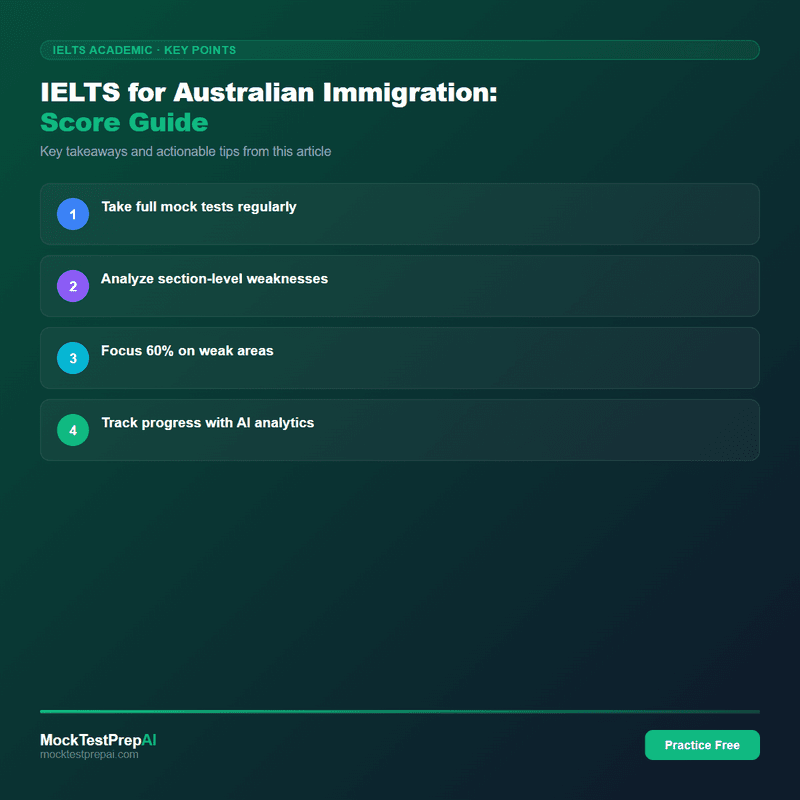 IELTS ACADEMIC · KEY POINTS

IELTS for Australian Immigration: Score Guide

Key takeaways and actionable tips from this article

1 Take full mock tests regularly

2 Analyze section-level weaknesses

3 Focus 60% on weak areas

4 Track progress with AI analytics

MockTestPrepAI
mocktestprepai.com

Practice Free