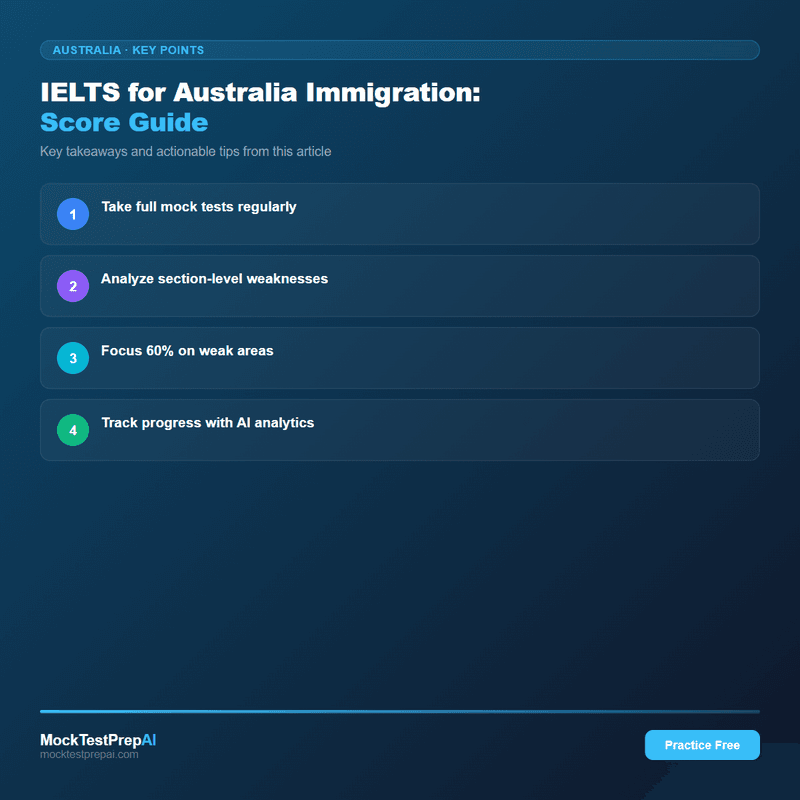 AUSTRALIA · KEY POINTS

IELTS for Australia Immigration: Score Guide

Key takeaways and actionable tips from this article

1 Take full mock tests regularly

2 Analyze section-level weaknesses

3 Focus 60% on weak areas

4 Track progress with AI analytics

MockTestPrepAI
mocktestprepai.com

Practice Free