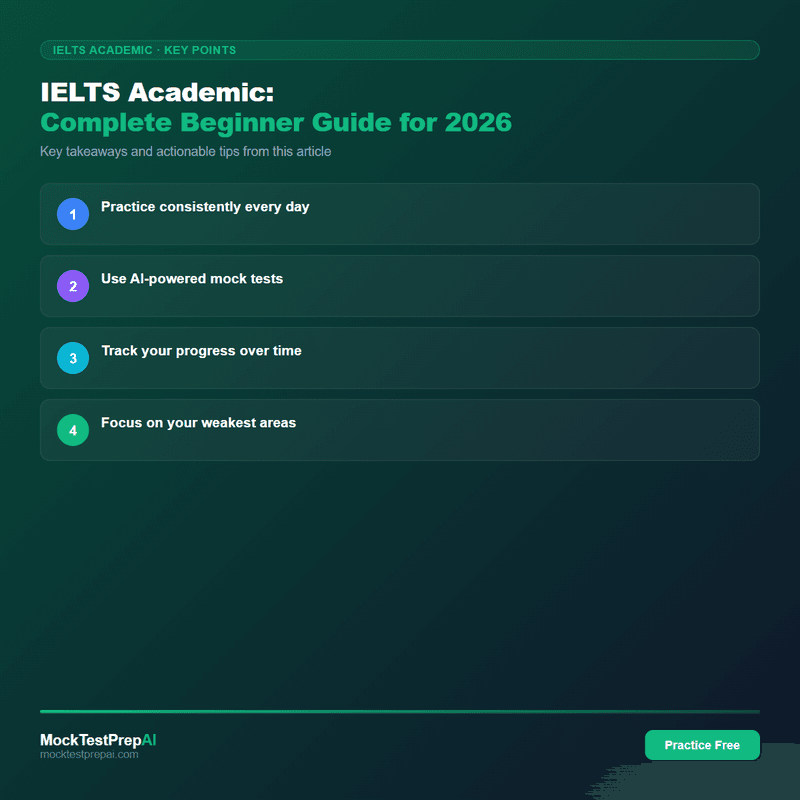 IELTS ACADEMIC · KEY POINTS

IELTS Academic:
Complete Beginner Guide for 2026

Key takeaways and actionable tips from this article

1 Practice consistently every day

2 Use AI-powered mock tests

3 Track your progress over time

4 Focus on your weakest areas

MockTestPrepAI
mocktestprepai.com

Practice Free