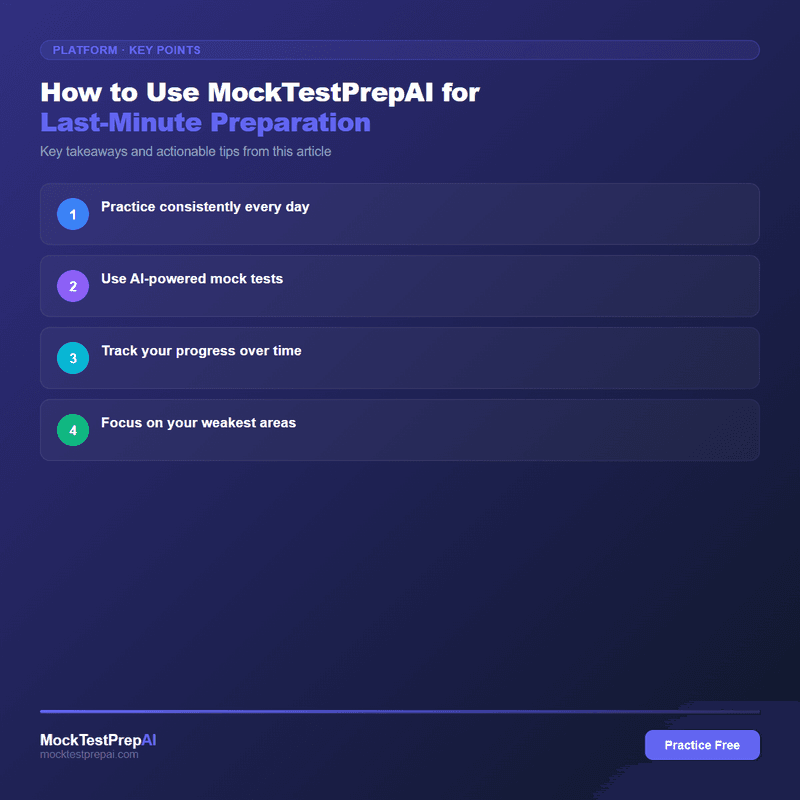 PLATFORM · KEY POINTS

How to Use MockTestPrepAI for Last-Minute Preparation

Key takeaways and actionable tips from this article

1 Practice consistently every day

2 Use AI-powered mock tests

3 Track your progress over time

4 Focus on your weakest areas

MockTestPrepAI
mocktestprepai.com

Practice Free