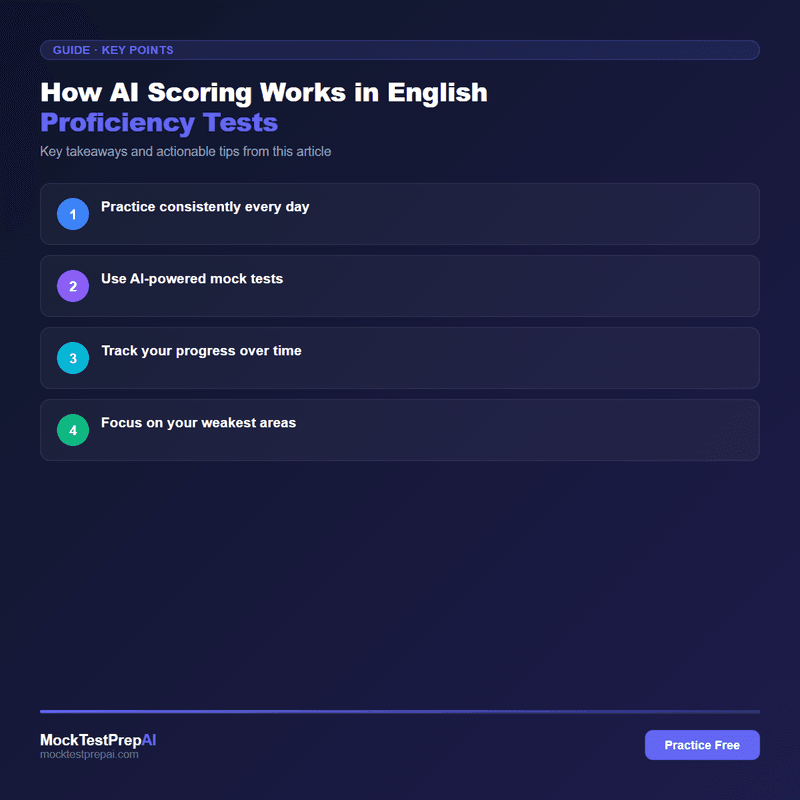 GUIDE · KEY POINTS

How AI Scoring Works in English Proficiency Tests

Key takeaways and actionable tips from this article

1 Practice consistently every day

2 Use AI-powered mock tests

3 Track your progress over time

4 Focus on your weakest areas

MockTestPrepAI
mocktestprepai.com

Practice Free