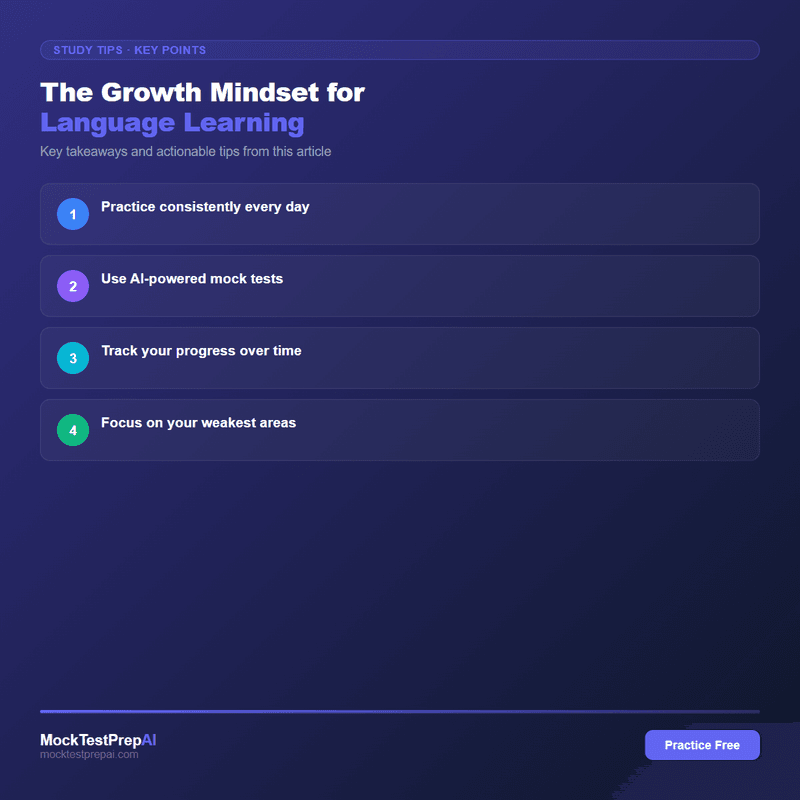 STUDY TIPS · KEY POINTS

The Growth Mindset for
Language Learning

Key takeaways and actionable tips from this article

1 Practice consistently every day

2 Use AI-powered mock tests

3 Track your progress over time

4 Focus on your weakest areas

MockTestPrepAI
mocktestprepai.com

Practice Free