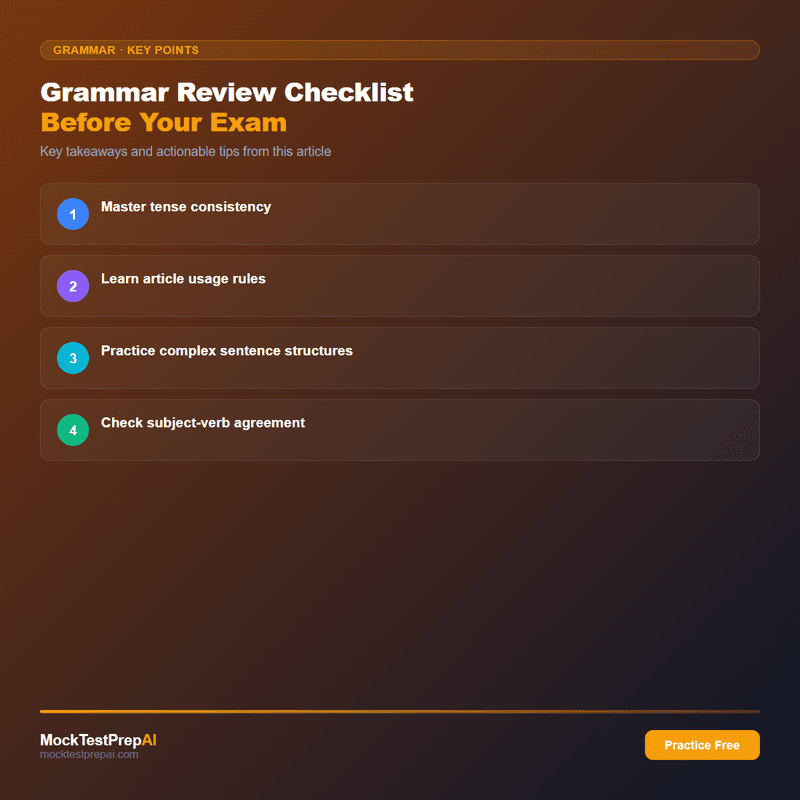 GRAMMAR · KEY POINTS

Grammar Review Checklist
Before Your Exam

Key takeaways and actionable tips from this article

1 Master tense consistency

2 Learn article usage rules

3 Practice complex sentence structures

4 Check subject-verb agreement

MockTestPrepAI
mocktestprepai.com

Practice Free