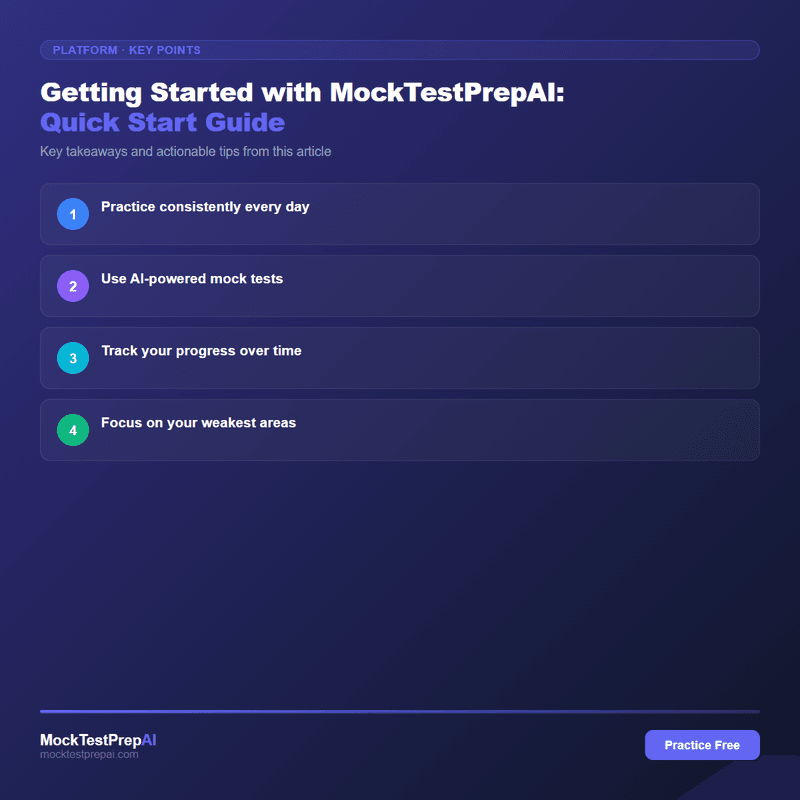 PLATFORM · KEY POINTS

Getting Started with MockTestPrepAI:
Quick Start Guide

Key takeaways and actionable tips from this article

1 Practice consistently every day

2 Use AI-powered mock tests

3 Track your progress over time

4 Focus on your weakest areas

MockTestPrepAI
mocktestprepai.com

Practice Free