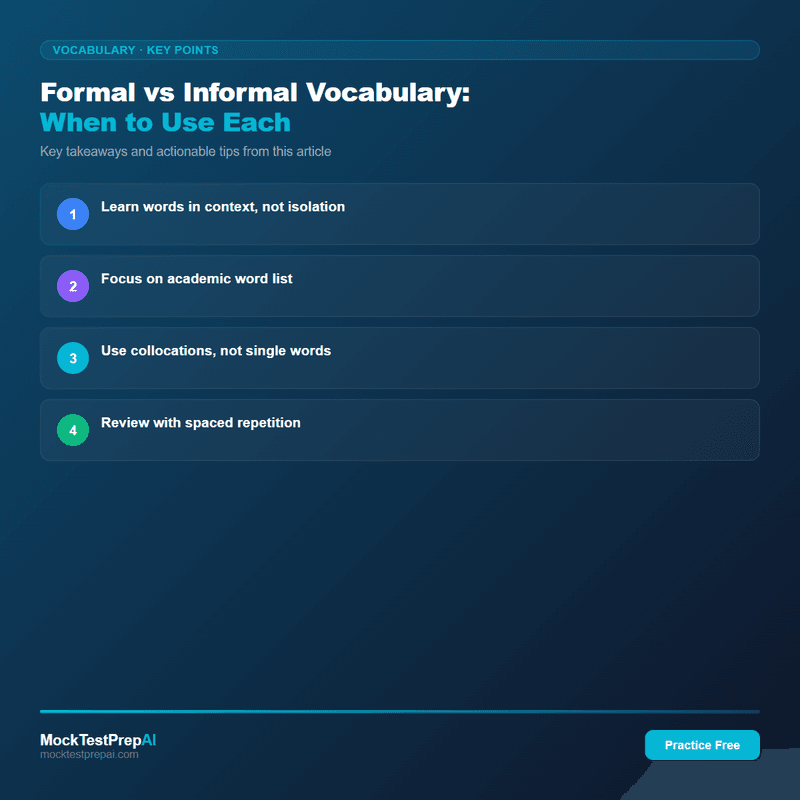 VOCABULARY · KEY POINTS

Formal vs Informal Vocabulary:
When to Use Each

Key takeaways and actionable tips from this article

1 Learn words in context, not isolation

2 Focus on academic word list

3 Use collocations, not single words

4 Review with spaced repetition

MockTestPrepAI
mocktestprepai.com

Practice Free