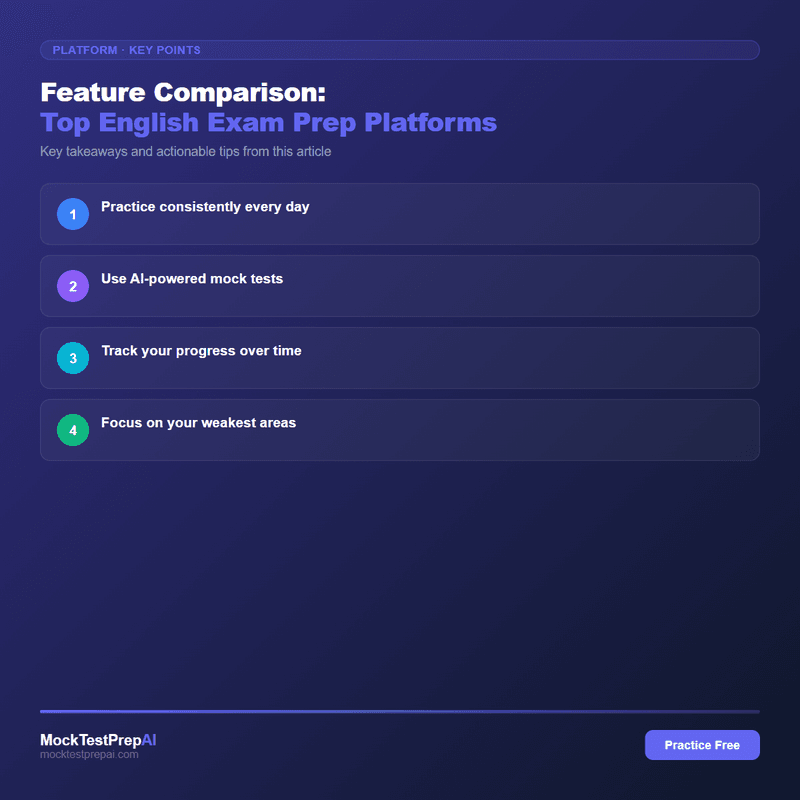 PLATFORM · KEY POINTS

Feature Comparison:
Top English Exam Prep Platforms

Key takeaways and actionable tips from this article

1 Practice consistently every day

2 Use AI-powered mock tests

3 Track your progress over time

4 Focus on your weakest areas

MockTestPrepAI
mocktestprepai.com

Practice Free