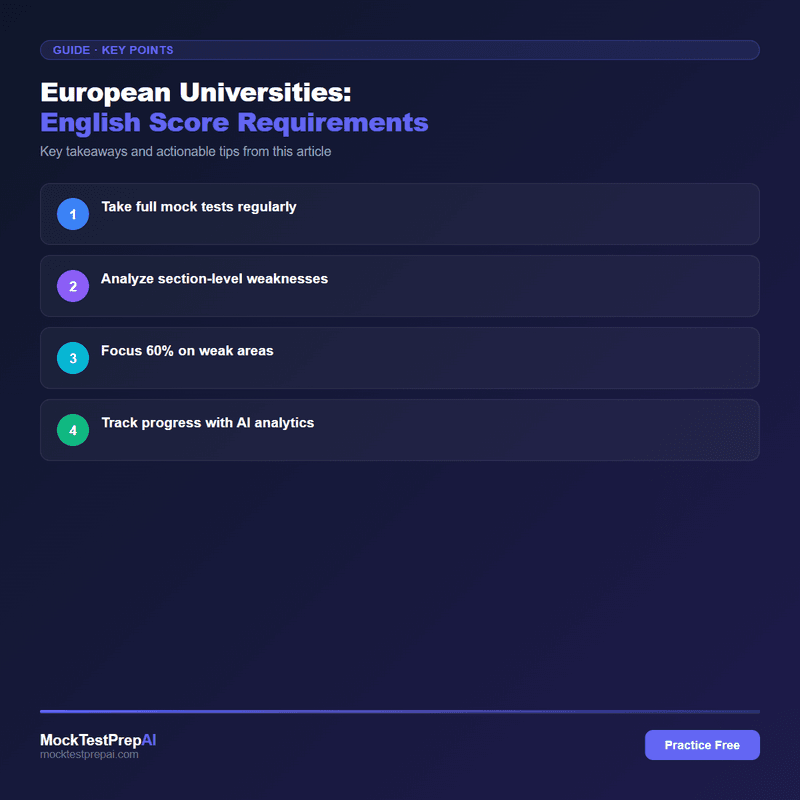 GUIDE · KEY POINTS

European Universities:
English Score Requirements

Key takeaways and actionable tips from this article

1 Take full mock tests regularly

2 Analyze section-level weaknesses

3 Focus 60% on weak areas

4 Track progress with AI analytics

MockTestPrepAI
mocktestprepai.com

Practice Free