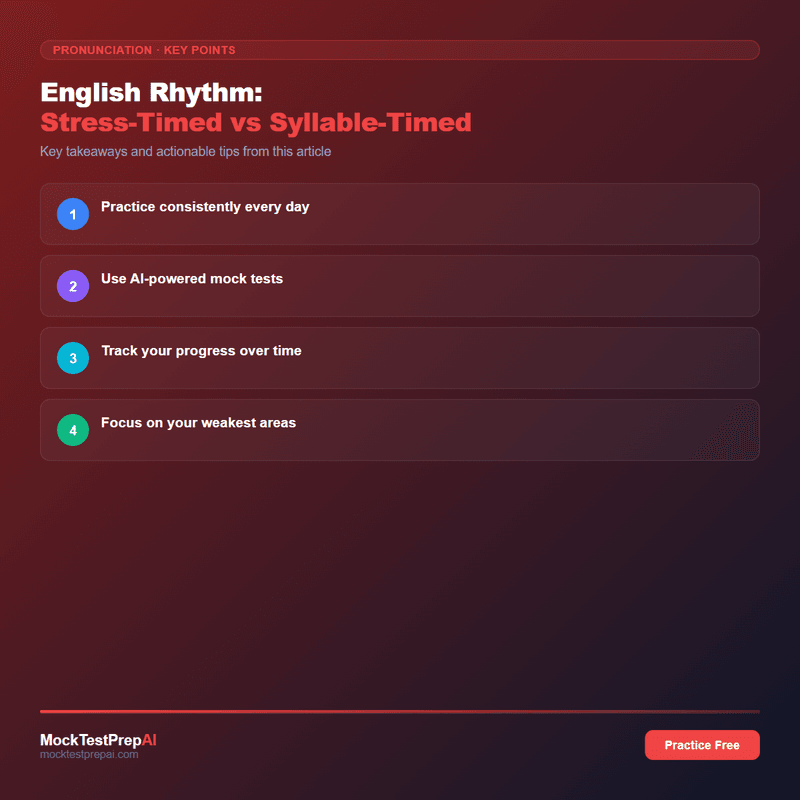 PRONUNCIATION · KEY POINTS

English Rhythm:
Stress-Timed vs Syllable-Timed

Key takeaways and actionable tips from this article

1 Practice consistently every day

2 Use AI-powered mock tests

3 Track your progress over time

4 Focus on your weakest areas

MockTestPrepAI
mocktestprepai.com

Practice Free