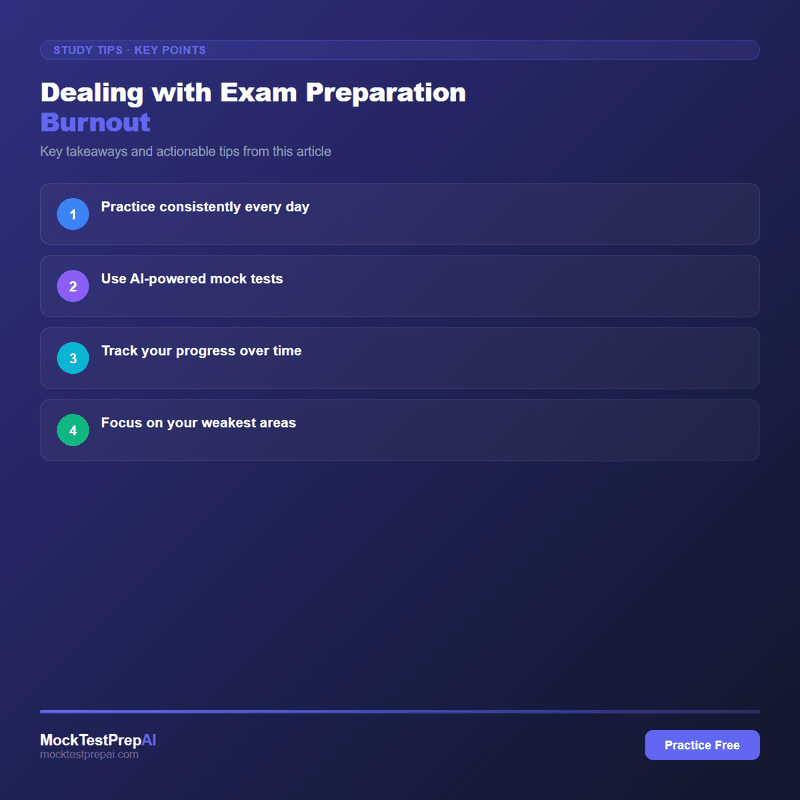 STUDY TIPS · KEY POINTS

Dealing with Exam Preparation Burnout

Key takeaways and actionable tips from this article

1 Practice consistently every day

2 Use AI-powered mock tests

3 Track your progress over time

4 Focus on your weakest areas

MockTestPrepAI
mocktestprepai.com

Practice Free