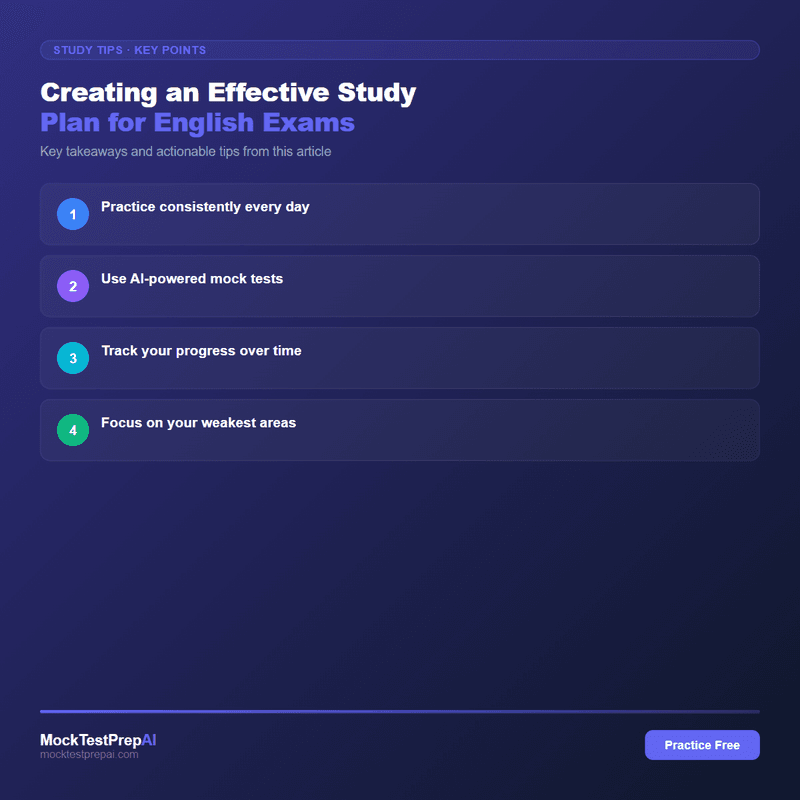 STUDY TIPS · KEY POINTS

Creating an Effective Study Plan for English Exams

Key takeaways and actionable tips from this article

1 Practice consistently every day

2 Use AI-powered mock tests

3 Track your progress over time

4 Focus on your weakest areas

MockTestPrepAI
mocktestprepai.com

Practice Free