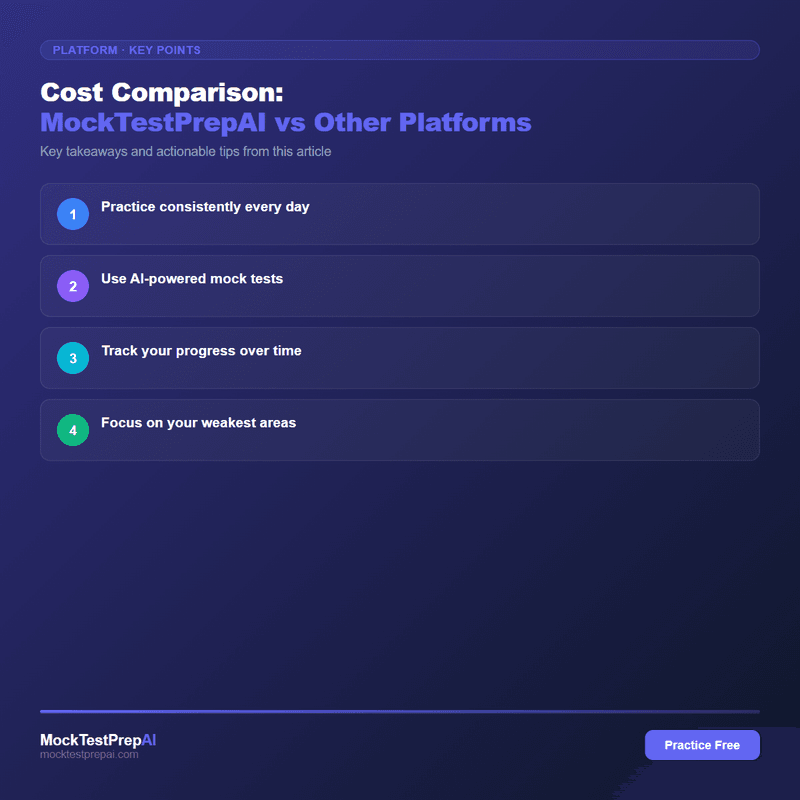 PLATFORM · KEY POINTS

Cost Comparison:
MockTestPrepAI vs Other Platforms

Key takeaways and actionable tips from this article

1 Practice consistently every day

2 Use AI-powered mock tests

3 Track your progress over time

4 Focus on your weakest areas

MockTestPrepAI
mocktestprepai.com

Practice Free