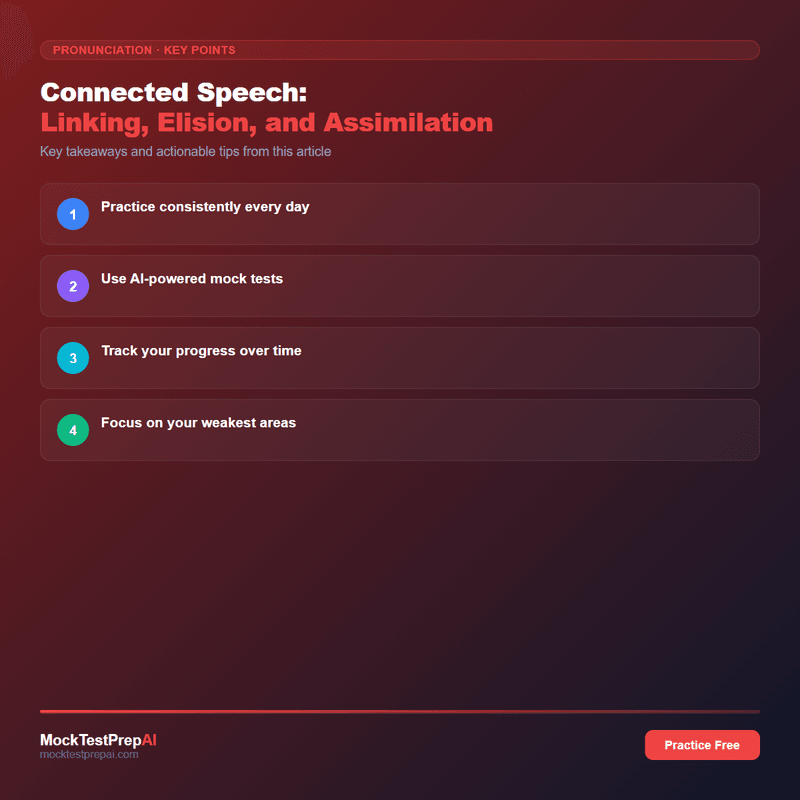 PRONUNCIATION · KEY POINTS

Connected Speech:
Linking, Elision, and Assimilation

Key takeaways and actionable tips from this article

1 Practice consistently every day

2 Use AI-powered mock tests

3 Track your progress over time

4 Focus on your weakest areas

MockTestPrepAI
mocktestprepai.com

Practice Free