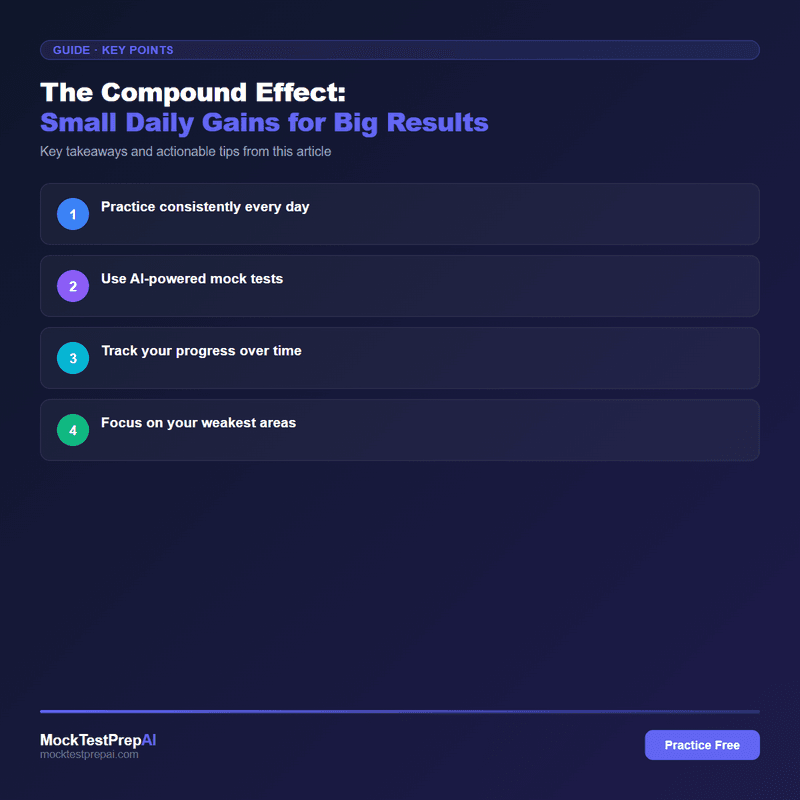 GUIDE · KEY POINTS

The Compound Effect:
Small Daily Gains for Big Results

Key takeaways and actionable tips from this article

1 Practice consistently every day

2 Use AI-powered mock tests

3 Track your progress over time

4 Focus on your weakest areas

MockTestPrepAI
mocktestprepai.com

Practice Free