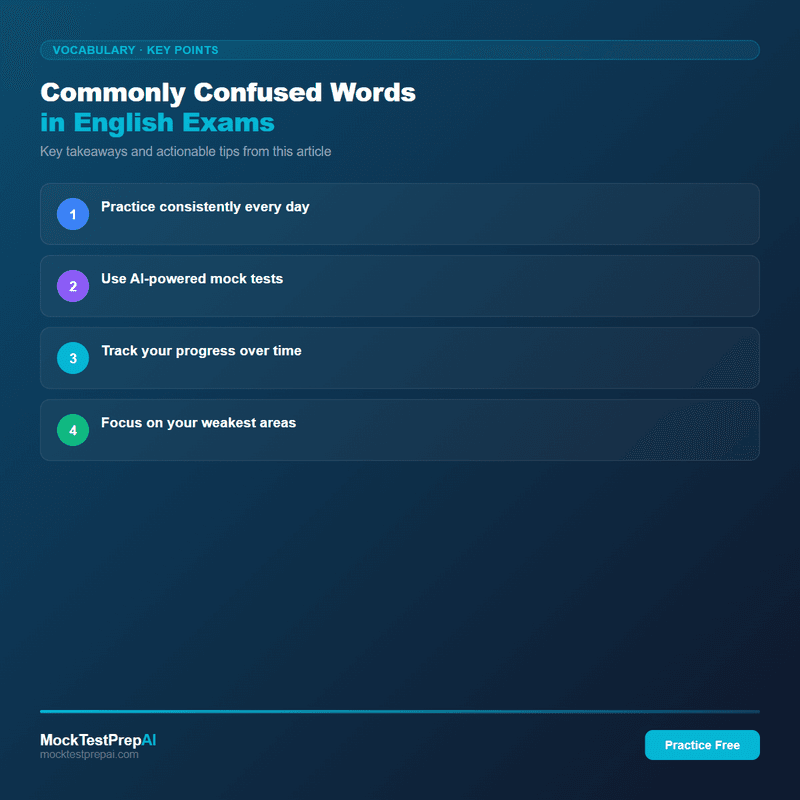 VOCABULARY · KEY POINTS

Commonly Confused Words
in English Exams

Key takeaways and actionable tips from this article

1 Practice consistently every day

2 Use AI-powered mock tests

3 Track your progress over time

4 Focus on your weakest areas

MockTestPrepAI
mocktestprepai.com

Practice Free